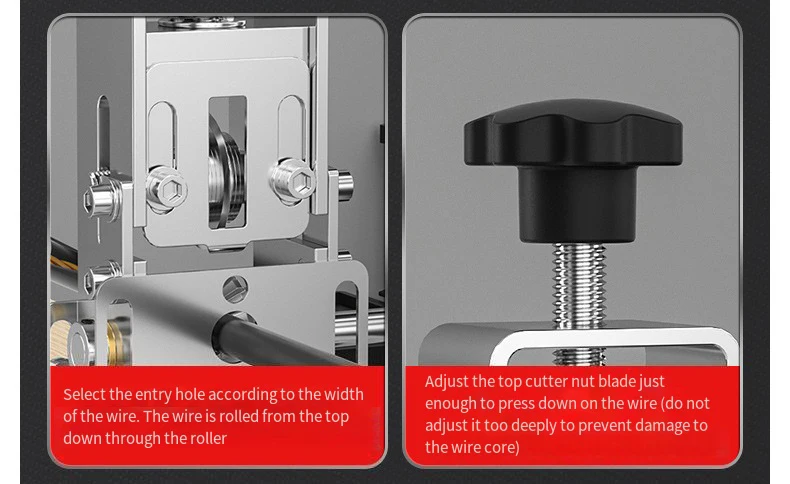 Select the entry hole according to the width of the wire. The wire is rolled from the top down through the roller

Adjust the top cutter nut blade just enough to press down on the wire (do not adjust it too deeply to prevent damage to the wire core)