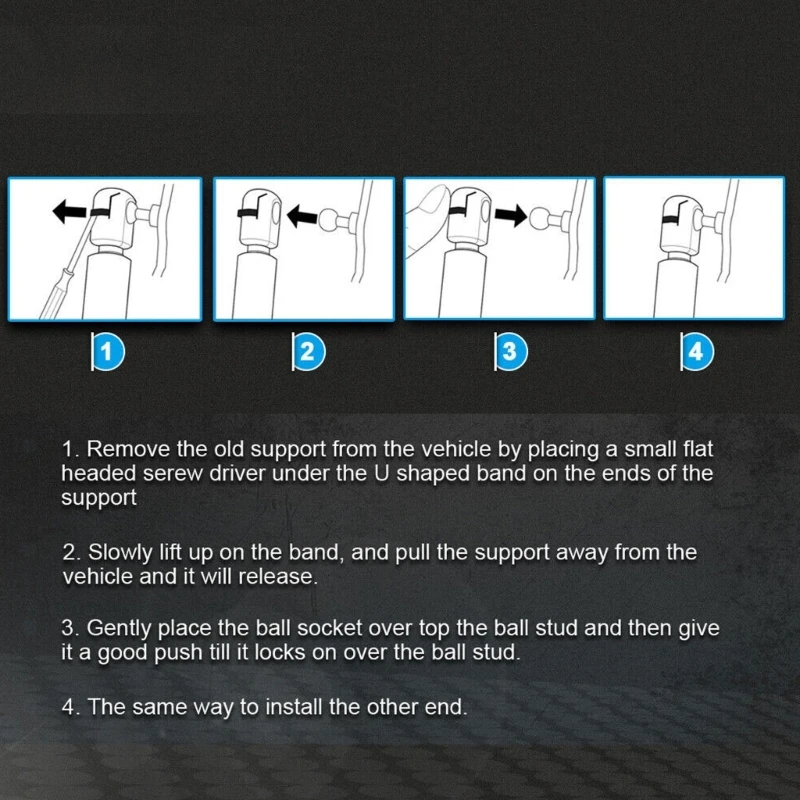 1

2

3

4

1. Remove the old support from the vehicle by placing a small flat headed serew driver under the U shaped band on the ends of the support

2. Slowly lift up on the band, and pull the support away from the vehicle and it will release.

3. Gently place the ball socket over top the ball stud and then give it a good push till it locks on over the ball stud.

4. The same way to install the other end.