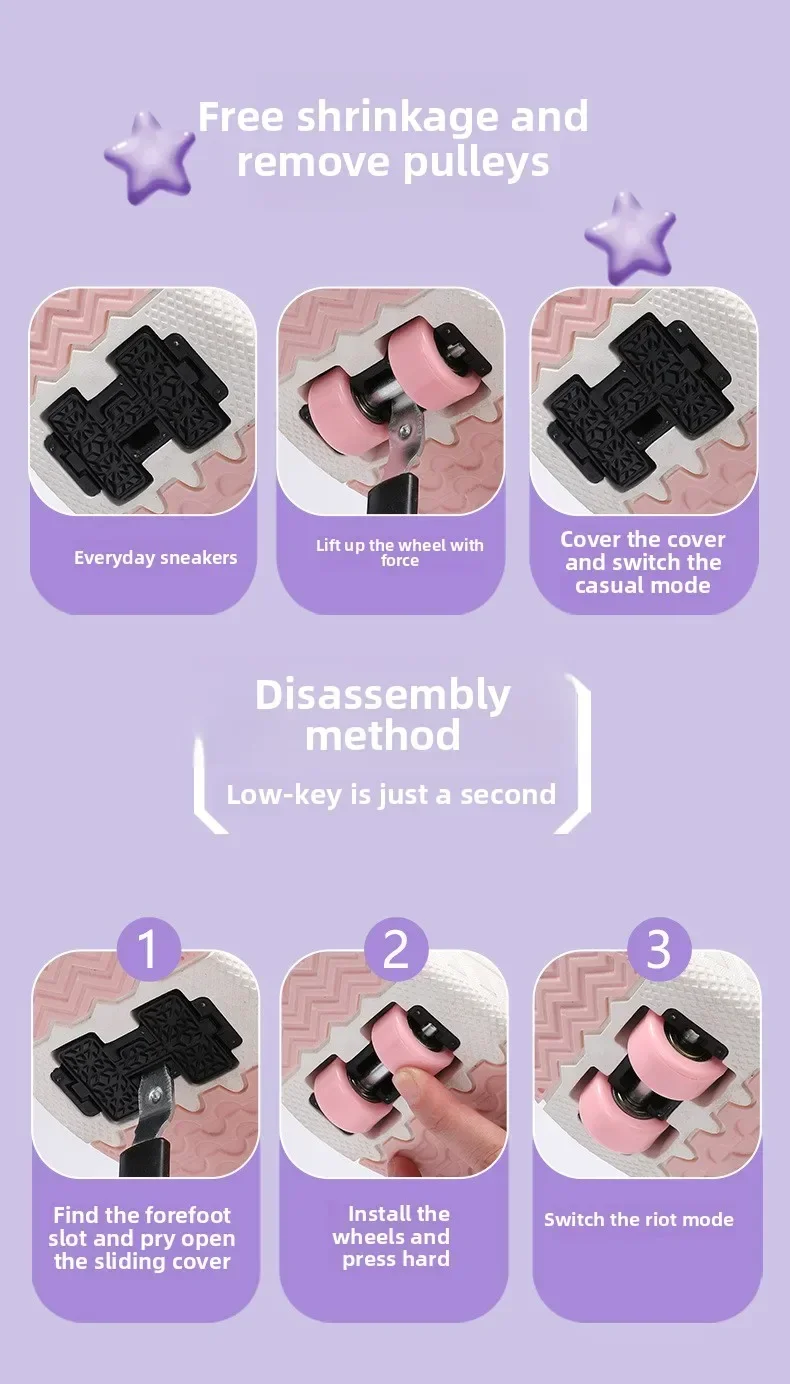 Free shrinkage and remove pulleys

Everyday sneakers

Lift up the wheel with force

Cover the cover and switch the casual mode

Disassembly method

Low-key is just a second

1

Find the forefoot slot and pry open the sliding cover

2

Install the wheels and press hard

3

Switch the riot mode