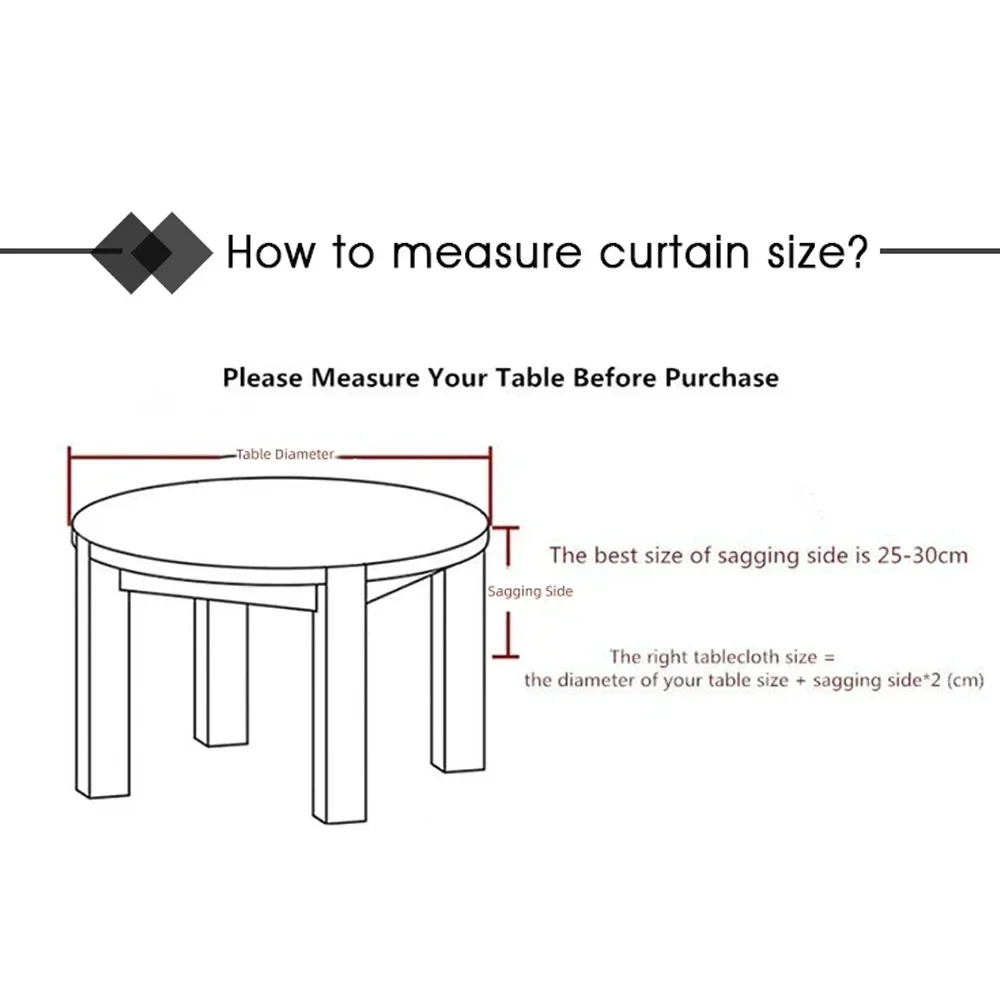 How to measure curtain size?

Please Measure Your Table Before Purchase

Table Diameter

The best size of sagging side is 25-30cm

Sagging Side

The right tablecloth size =
the diameter of your table size + sagging side*2 (cm)