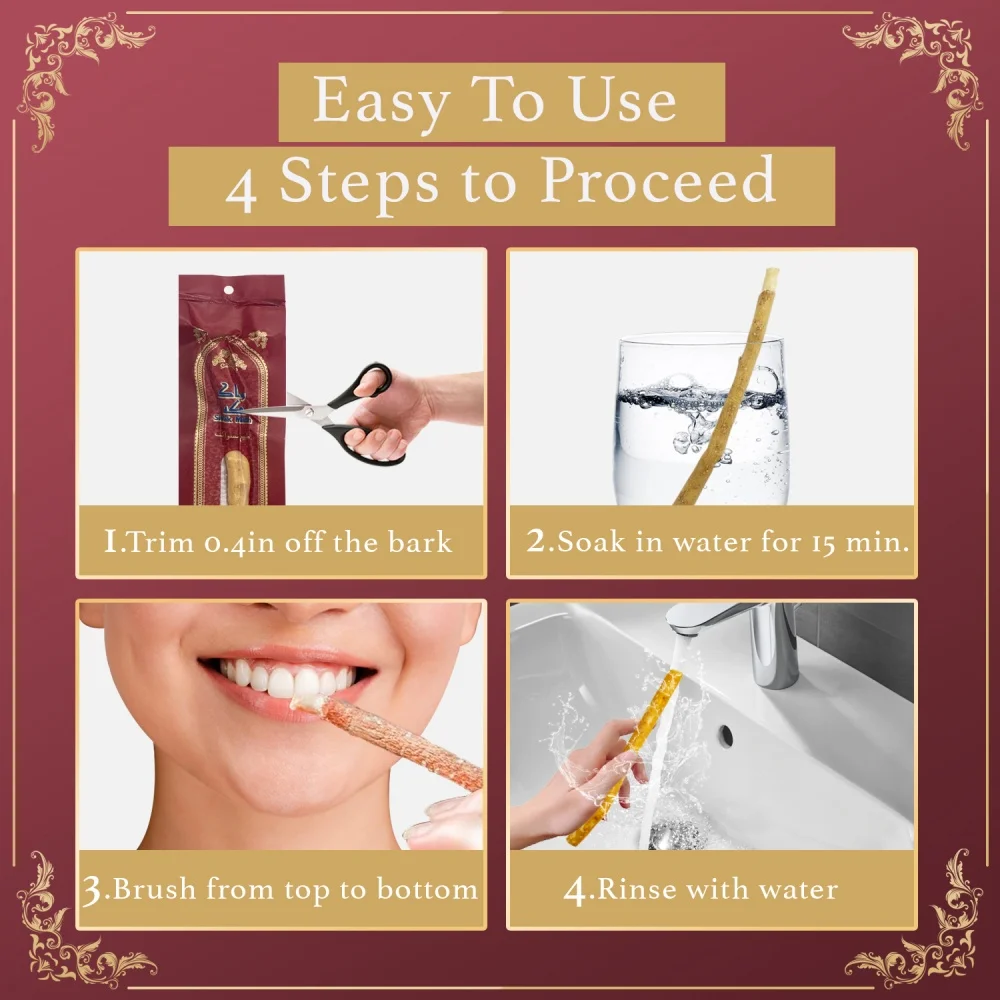 Easy To Use
4 Steps to Proceed

1.Trim 0.4in off the bark

2.Soak in water for 15 min.

3.Brush from top to bottom

4.Rinse with water