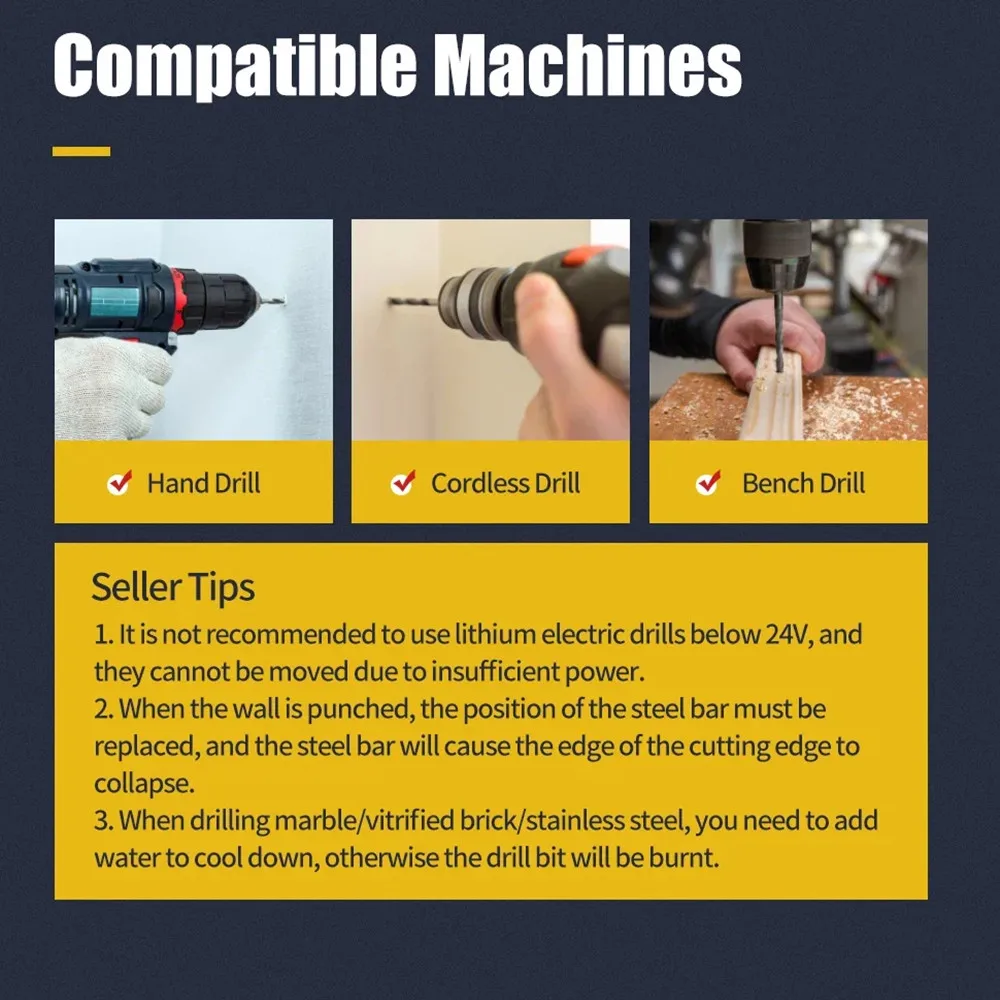 Compatible Machines

Hand Drill

Cordless Drill

Bench Drill

Seller Tips

1. It is not recommended to use lithium electric drills below 24V, and they cannot be moved due to insufficient power.
2. When the wall is punched, the position of the steel bar must be replaced, and the steel bar will cause the edge of the cutting edge to collapse.
3. When drilling marble/vitrified brick/stainless steel, you need to add water to cool down, otherwise the drill bit will be burnt.