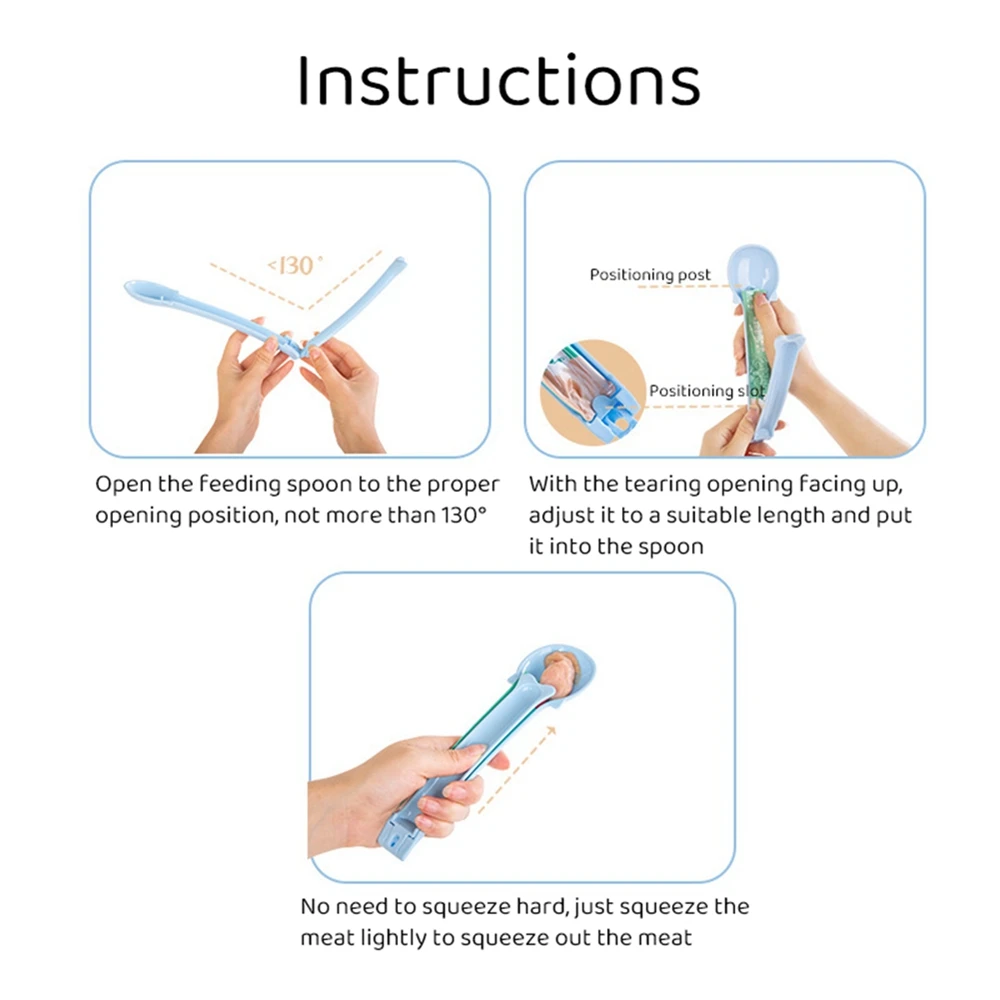 Instructions

<130°

Open the feeding spoon to the proper opening position, not more than 130°

Positioning post

Positioning slot

With the tearing opening facing up, adjust it to a suitable length and put it into the spoon

No need to squeeze hard, just squeeze the meat lightly to squeeze out the meat