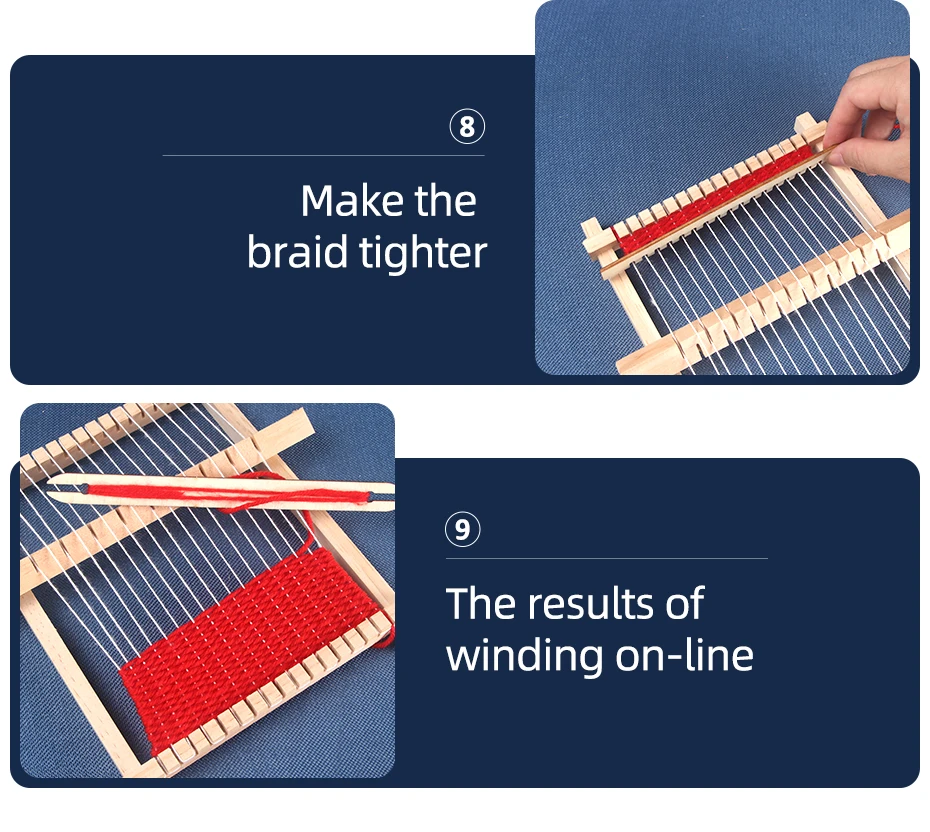 8

Make the braid tighter

9

The results of winding on-line