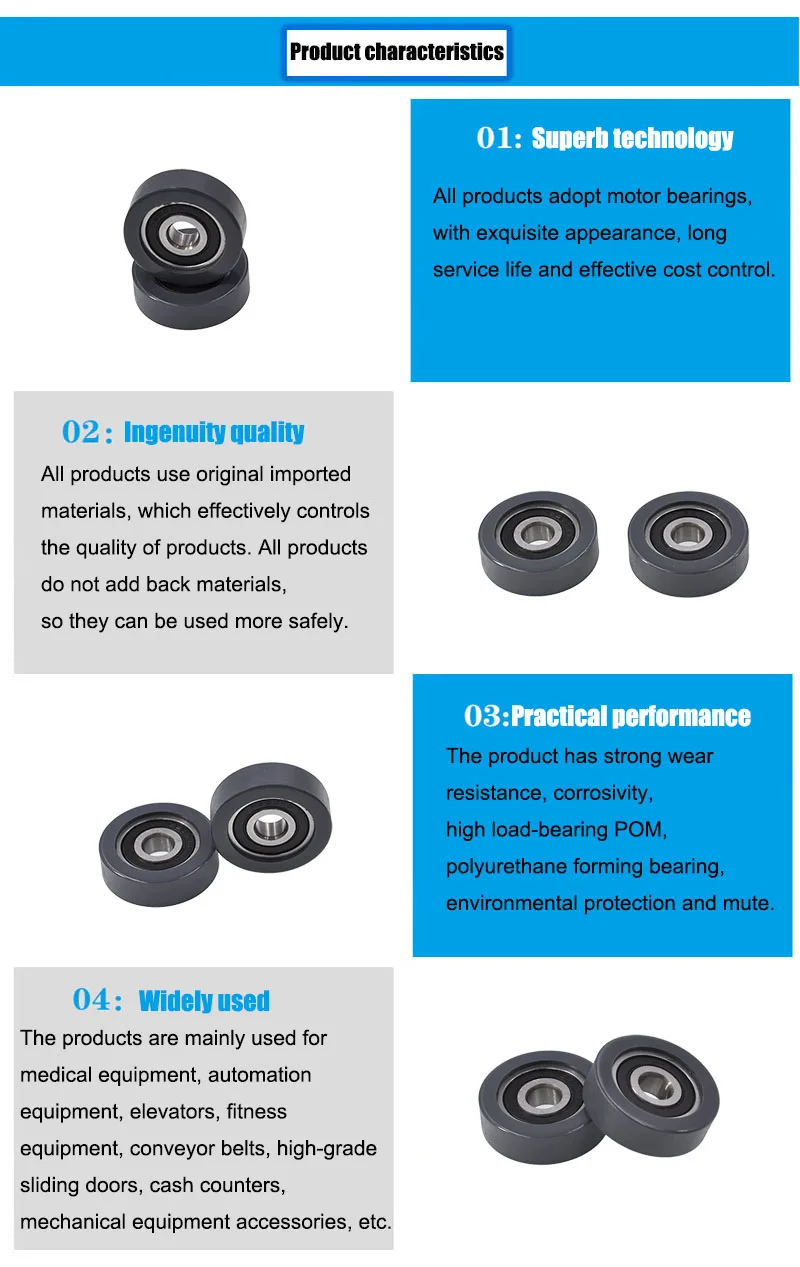 Product characteristics

01: Superb technology

All products adopt motor bearings, with exquisite appearance, long service life and effective cost control.

02: Ingenuity quality

All products use original imported materials, which effectively controls the quality of products. All products do not add back materials, so they can be used more safely.

03:Practical performance

The product has strong wear resistance, corrosivity, high load-bearing POM, polyurethane forming bearing, environmental protection and mute.

04: Widely used

The products are mainly used for medical equipment, automation equipment, elevators, fitness equipment, conveyor belts, high-grade sliding doors, cash counters, mechanical equipment accessories, etc.