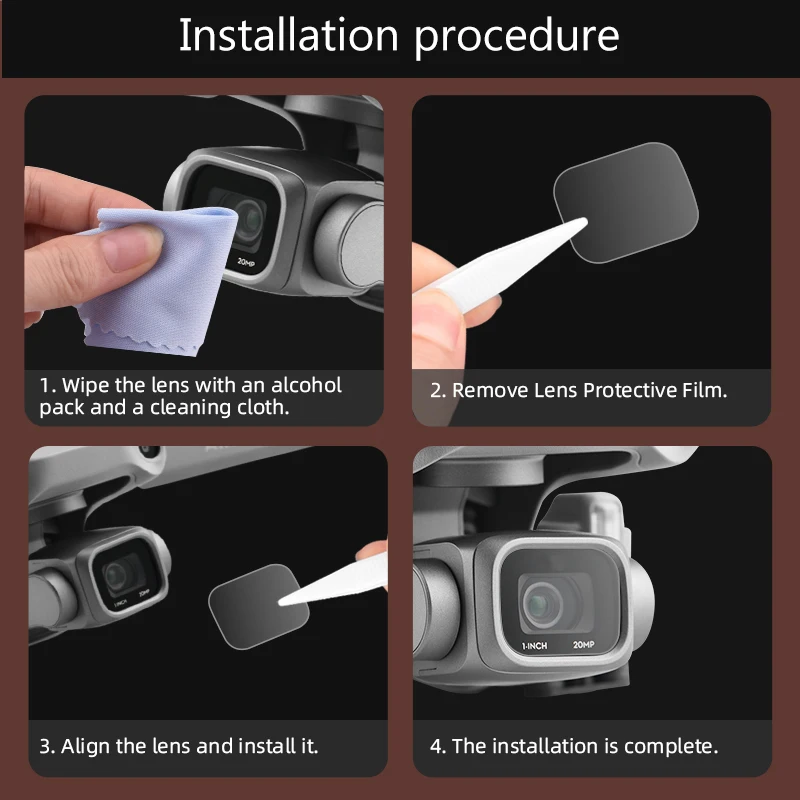 Installation procedure

20MP

1. Wipe the lens with an alcohol pack and a cleaning cloth.

2. Remove Lens Protective Film.

1-INCH 20MP

3. Align the lens and install it.

1-INCH 20MP

4. The installation is complete.