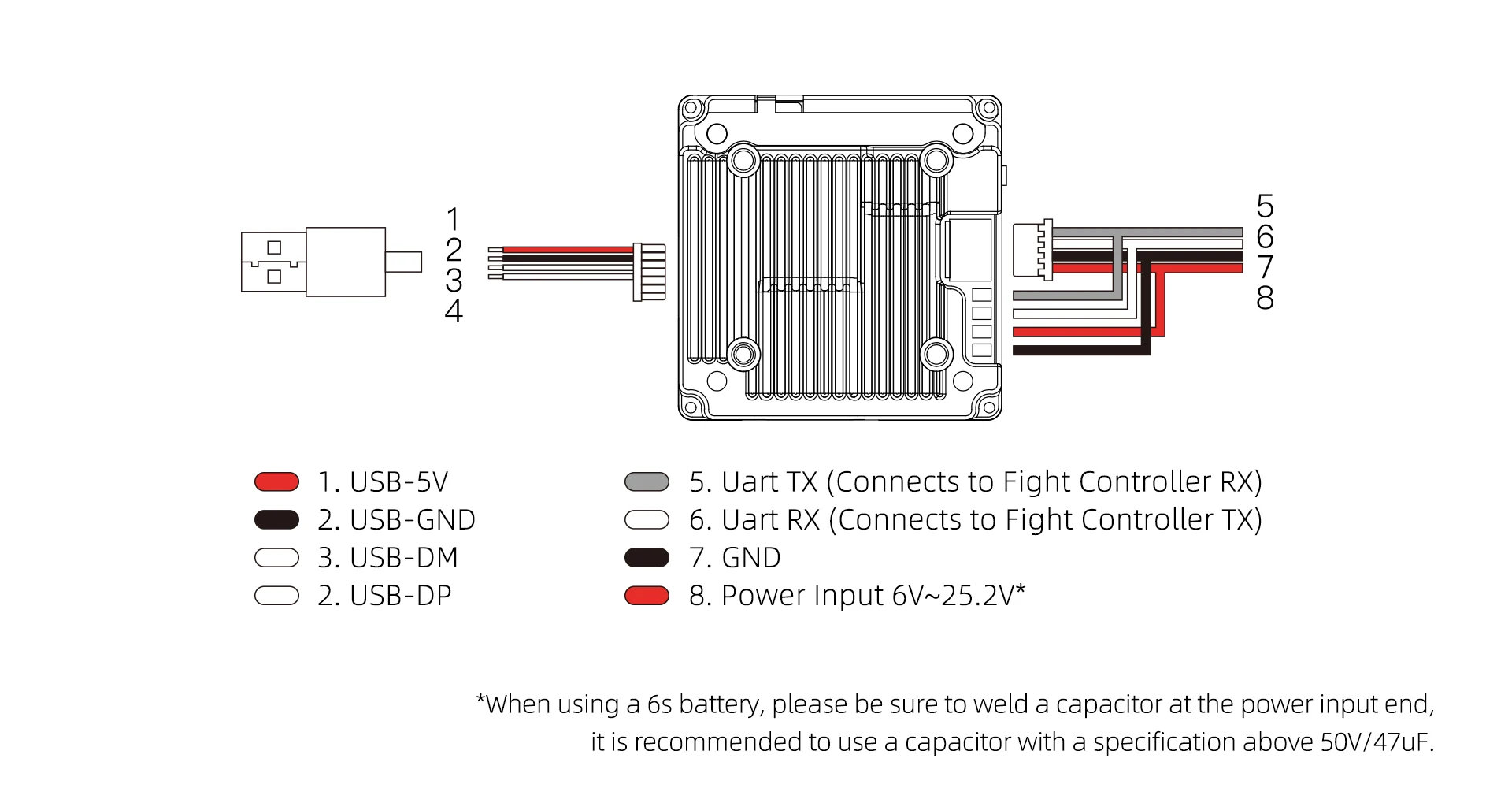 1
2
3
4

5
6
7
8

1. USB-5V
2. USB-GND
3. USB-DM
2. USB-DP

5. Uart TX (Connects to Fight Controller RX)
6. Uart RX (Connects to Fight Controller TX)
7. GND
8. Power Input 6V~25.2V*

*When using a 6s battery, please be sure to weld a capacitor at the power input end, it is recommended to use a capacitor with a specification above 50V/47uF.