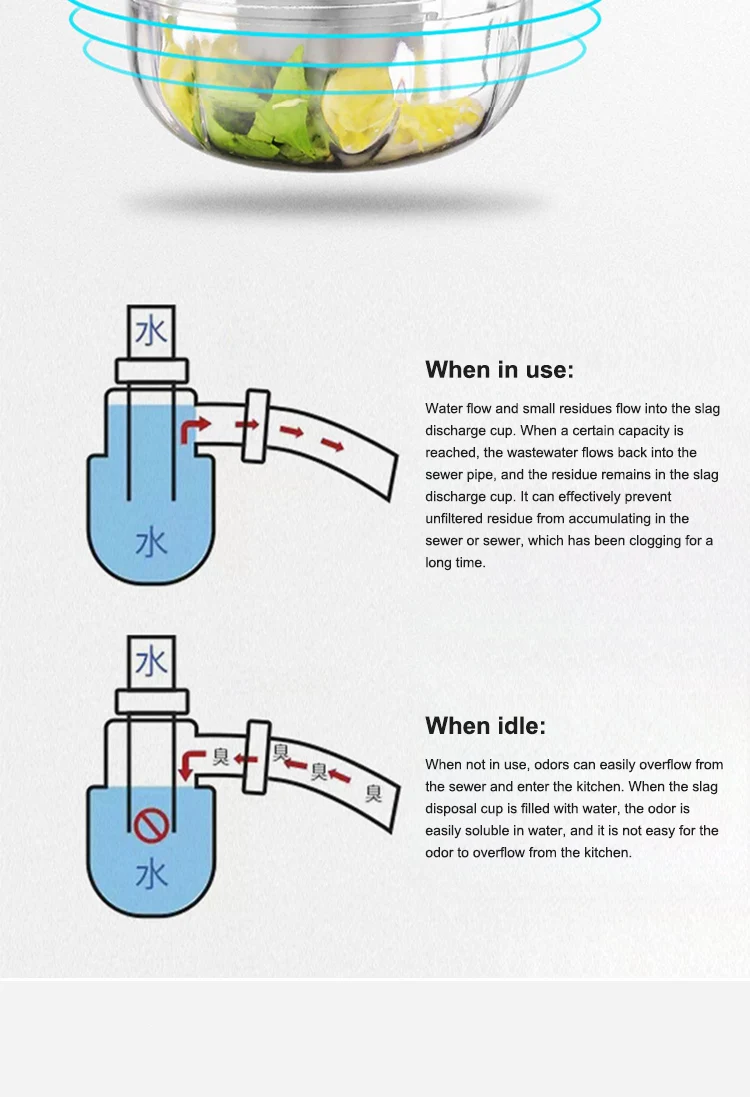 水

水

When in use:

Water flow and small residues flow into the slag discharge cup. When a certain capacity is reached, the wastewater flows back into the sewer pipe, and the residue remains in the slag discharge cup. It can effectively prevent unfiltered residue from accumulating in the sewer or sewer, which has been clogging for a long time.

水

臭 臭 臭 臭

水

When idle:

When not in use, odors can easily overflow from the sewer and enter the kitchen. When the slag disposal cup is filled with water, the odor is easily soluble in water, and it is not easy for the odor to overflow from the kitchen.