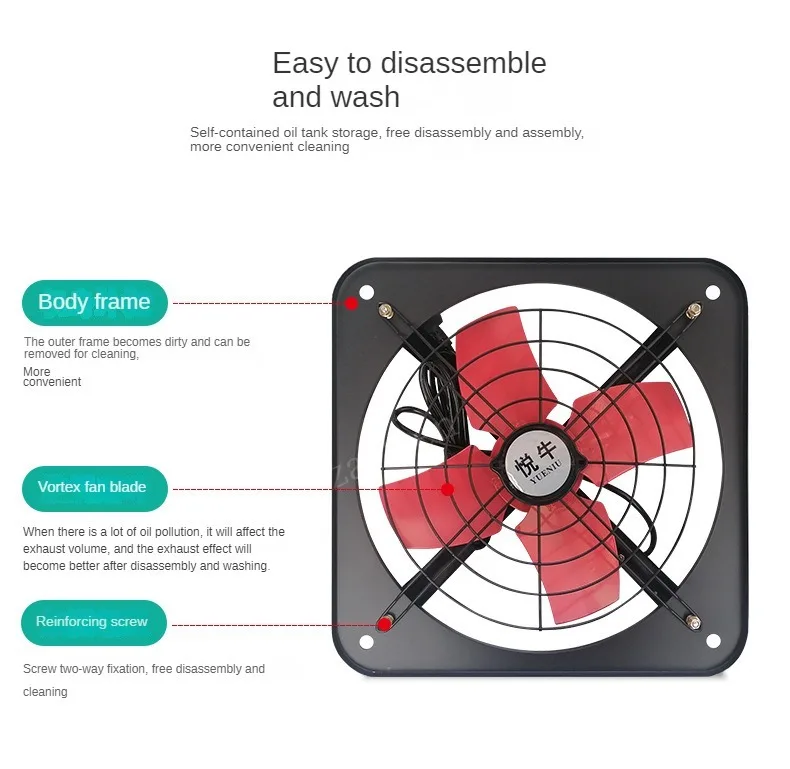 Easy to disassemble and wash

Self-contained oil tank storage, free disassembly and assembly, more convenient cleaning

Body frame

The outer frame becomes dirty and can be removed for cleaning,

More convenient

Vortex fan blade

When there is a lot of oil pollution, it will affect the exhaust volume, and the exhaust effect will become better after disassembly and washing.

Reinforcing screw

Screw two-way fixation, free disassembly and cleaning

悦牛
YUENIU