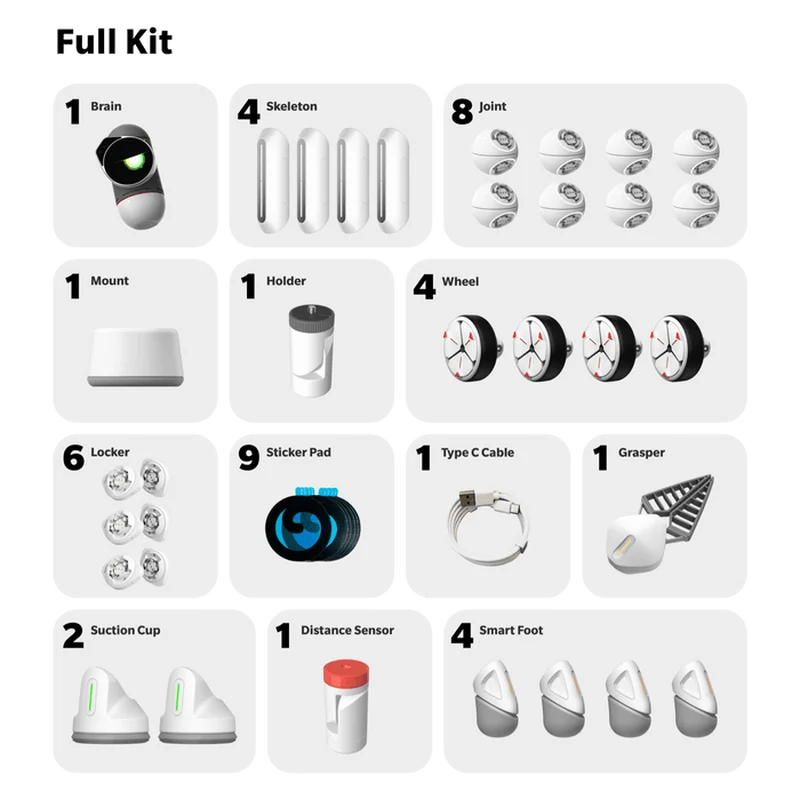 Full Kit

1 Brain

4 Skeleton

8 Joint

1 Mount

1 Holder

4 Wheel

6 Locker

9 Sticker Pad

1 Type C Cable

1 Grasper

2 Suction Cup

1 Distance Sensor

4 Smart Foot