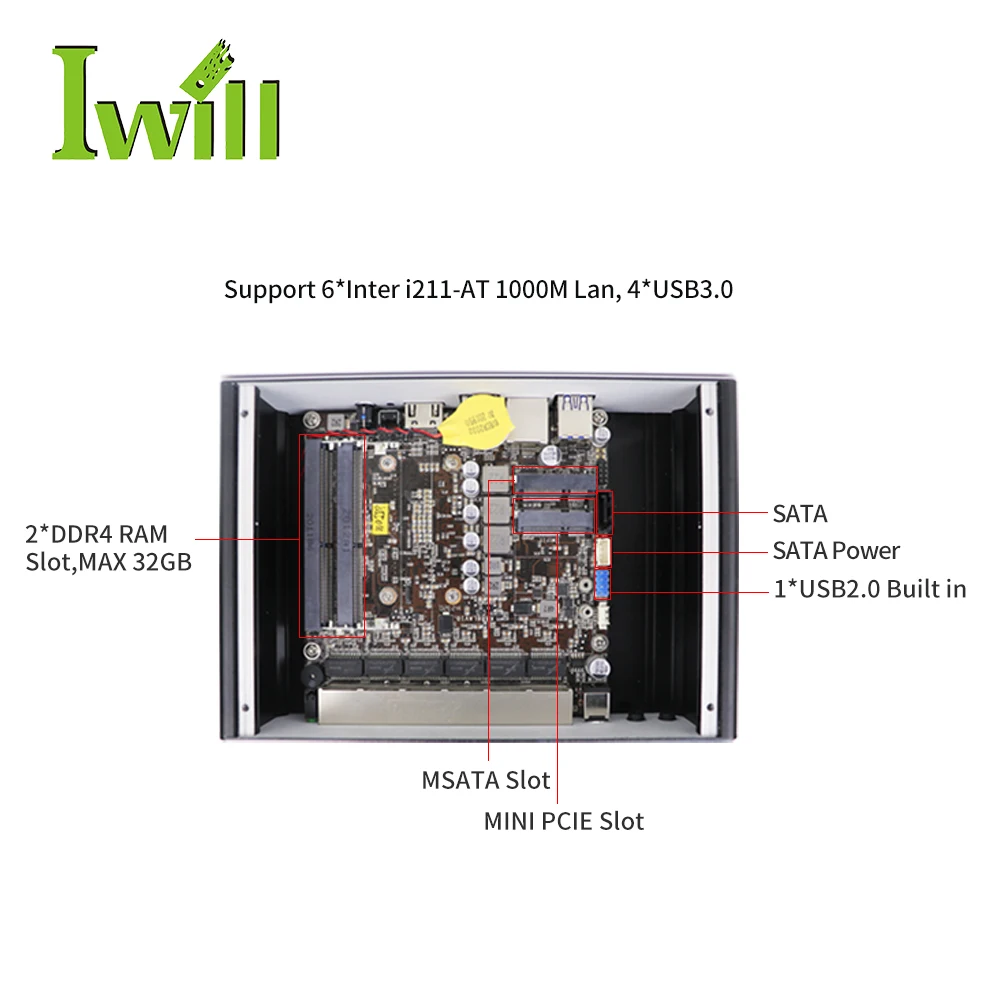 Iwill

Support 6*Inter i211-AT 1000M Lan, 4*USB3.0

2*DDR4 RAM Slot,MAX 32GB

SATA

SATA Power

1*USB2.0 Built in

MSATA Slot

MINI PCIE Slot