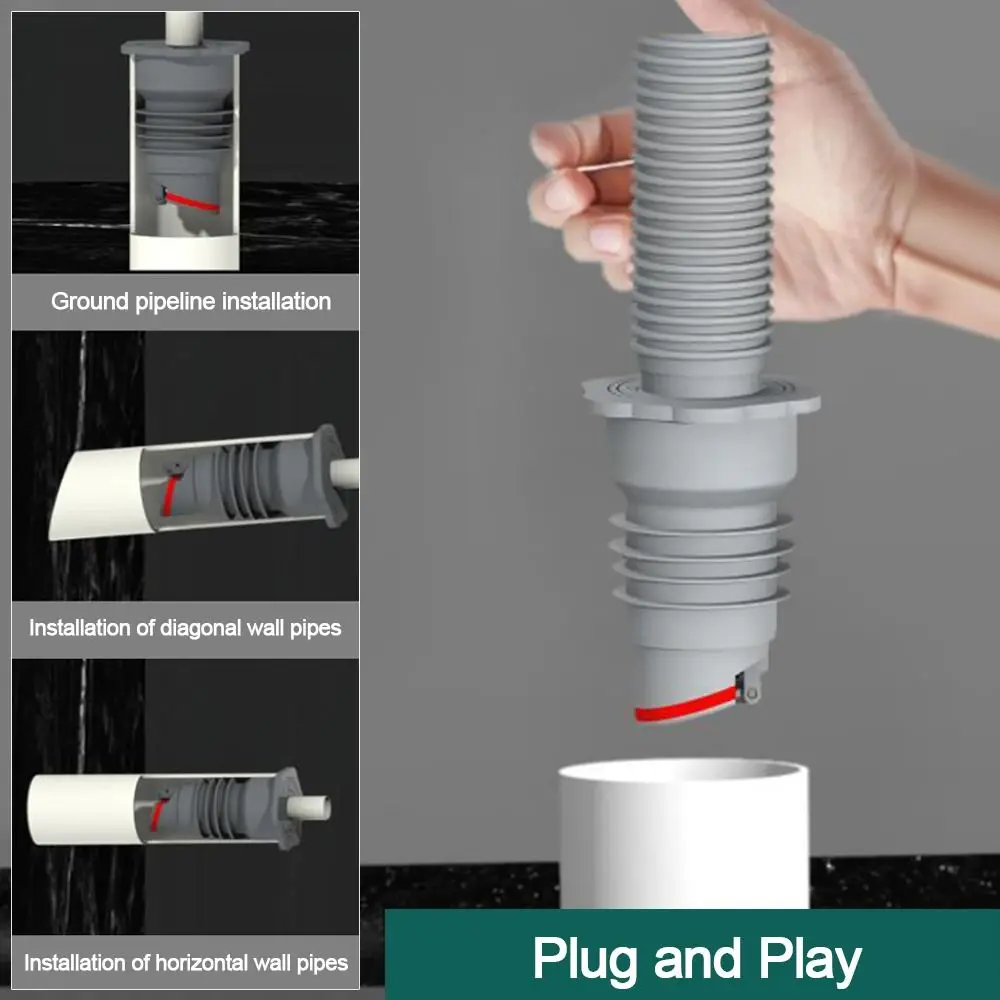 Ground pipeline installation

Installation of diagonal wall pipes

Installation of horizontal wall pipes

Plug and Play