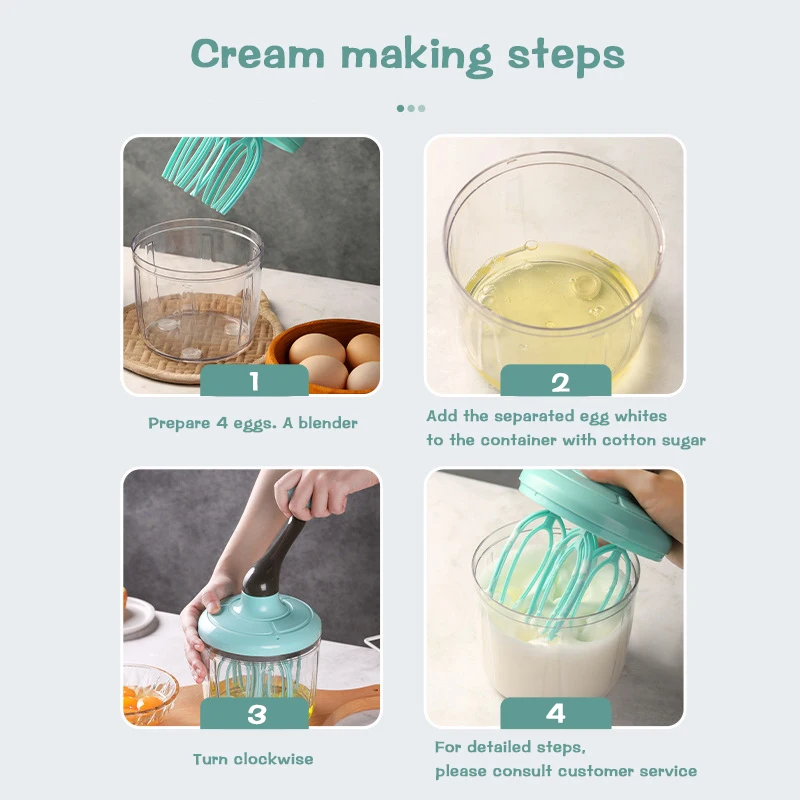 Cream making steps

1

Prepare 4 eggs. A blender

2

Add the separated egg whites to the container with cotton sugar

3

Turn clockwise

4

For detailed steps, please consult customer service