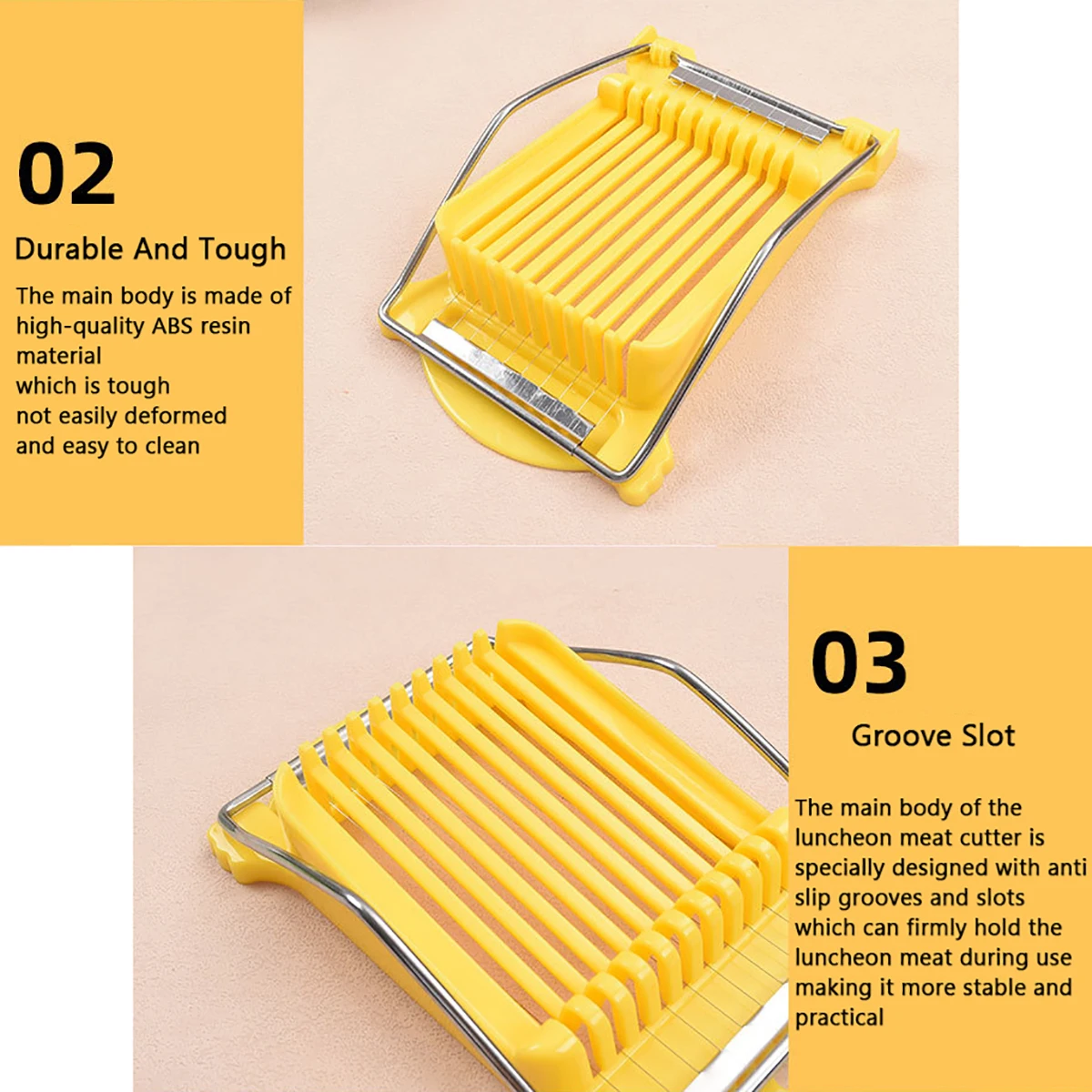 02

Durable And Tough

The main body is made of high-quality ABS resin material
which is tough
not easily deformed
and easy to clean

03

Groove Slot

The main body of the luncheon meat cutter is specially designed with anti slip grooves and slots which can firmly hold the luncheon meat during use making it more stable and practical