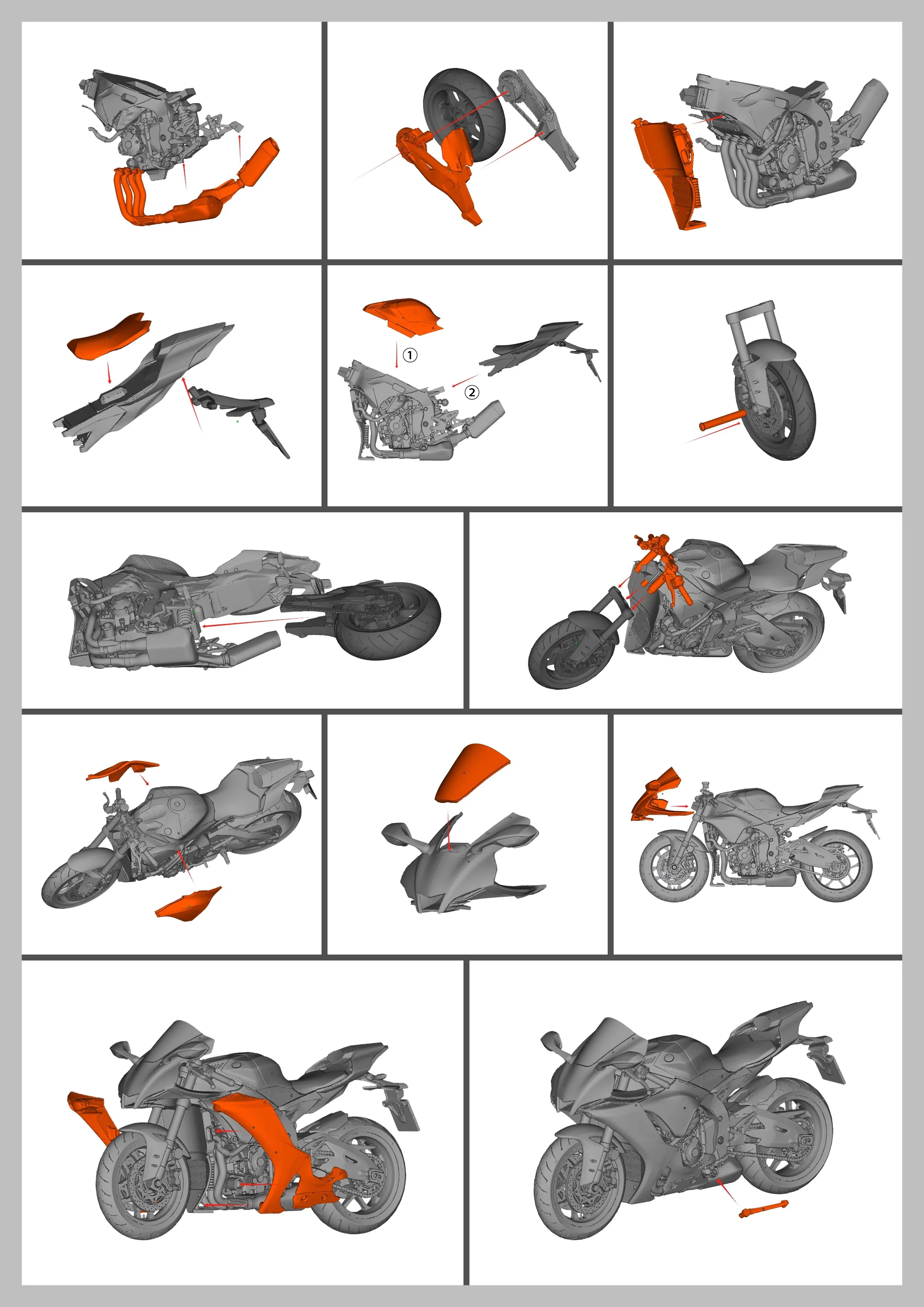 ①
②