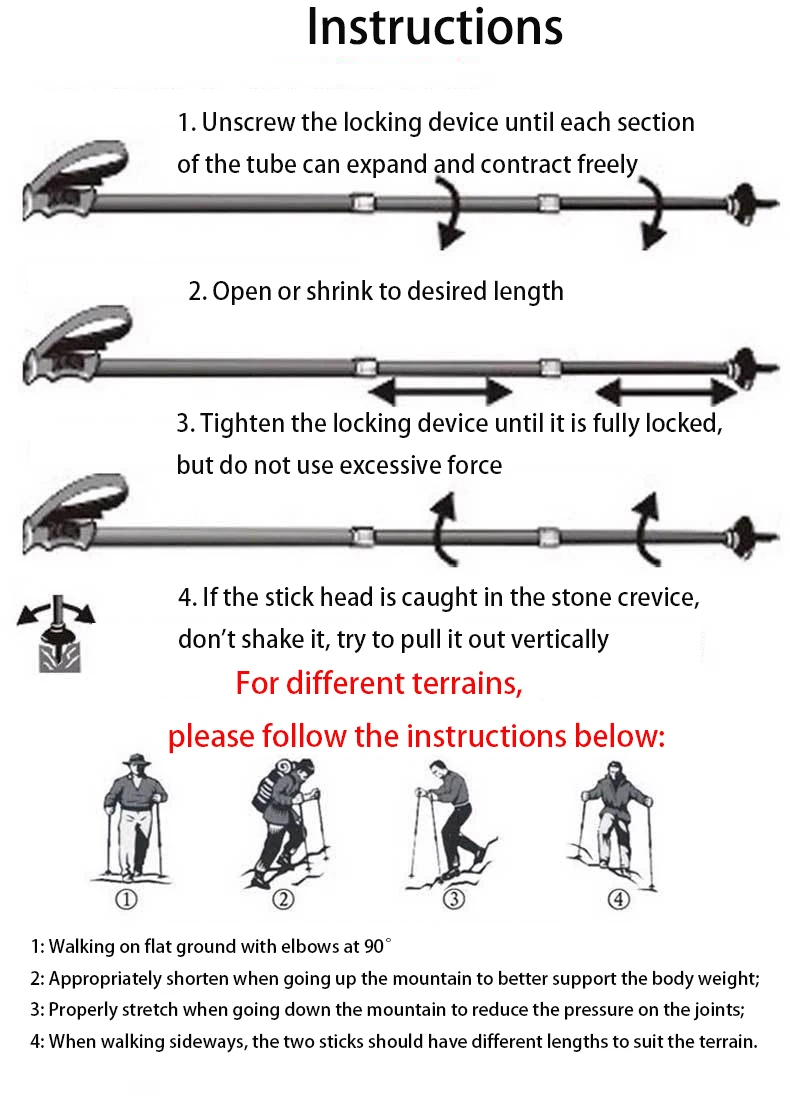 Instructions

1. Unscrew the locking device until each section of the tube can expand and contract freely

2. Open or shrink to desired length

3. Tighten the locking device until it is fully locked, but do not use excessive force

4. If the stick head is caught in the stone crevice, don't shake it, try to pull it out vertically

For different terrains,

please follow the instructions below:

①

②

③

④

1: Walking on flat ground with elbows at 90°

2: Appropriately shorten when going up the mountain to better support the body weight;

3: Properly stretch when going down the mountain to reduce the pressure on the joints;

4: When walking sideways, the two sticks should have different lengths to suit the terrain.