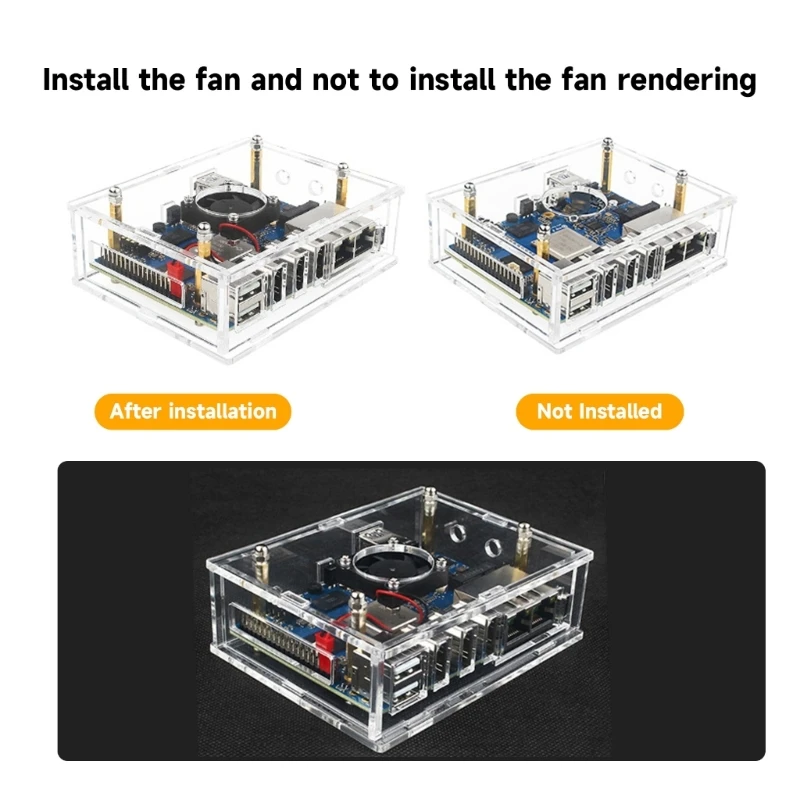 Install the fan and not to install the fan rendering

After installation

Not Installed