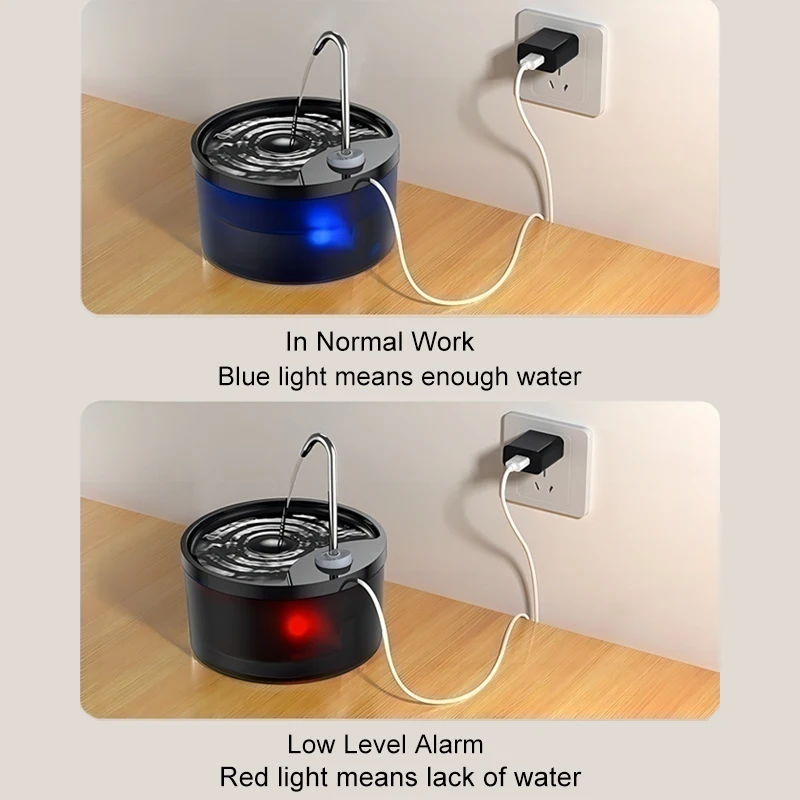 In Normal Work
Blue light means enough water

Low Level Alarm
Red light means lack of water