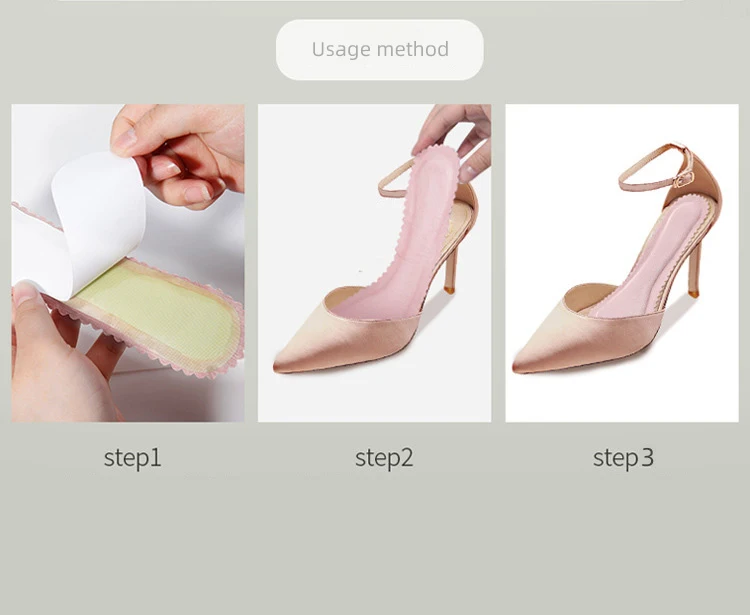 Usage method

step1

step2

step3