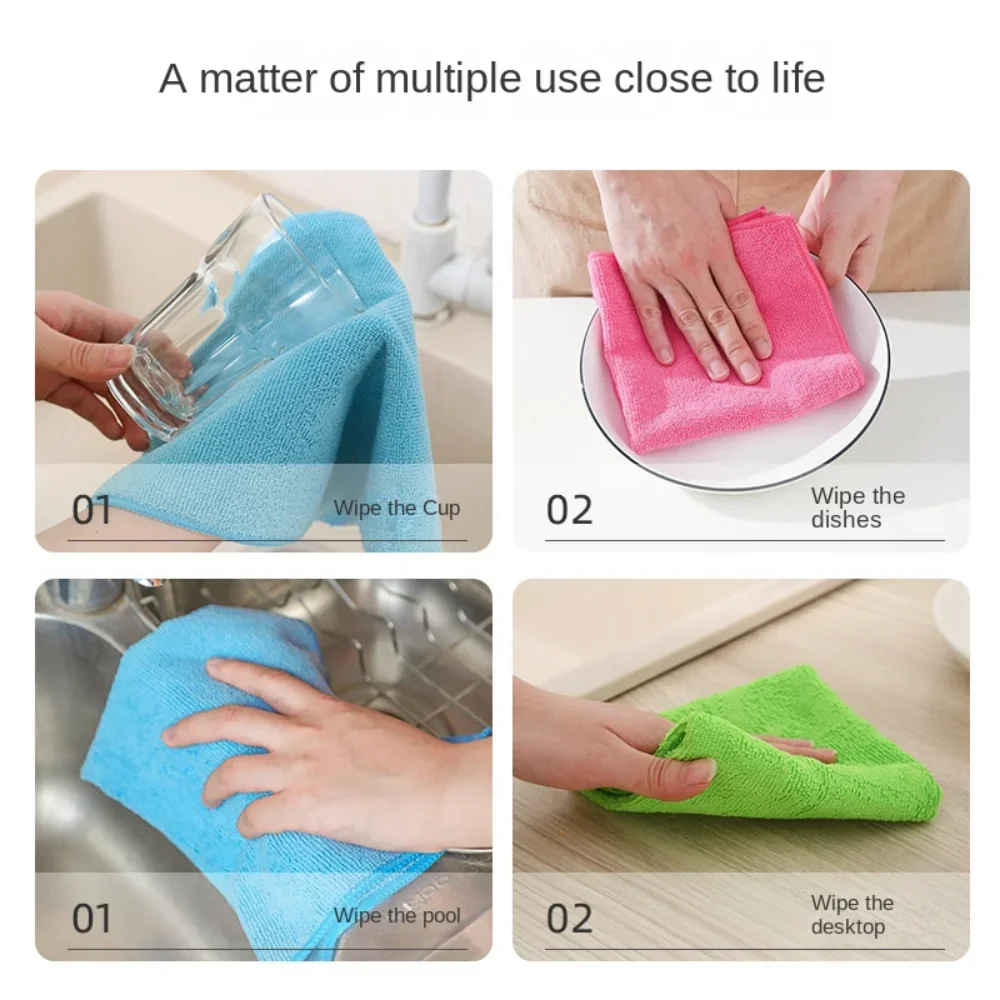 A matter of multiple use close to life

01 Wipe the Cup

02 Wipe the dishes

01 Wipe the pool

02 Wipe the desktop