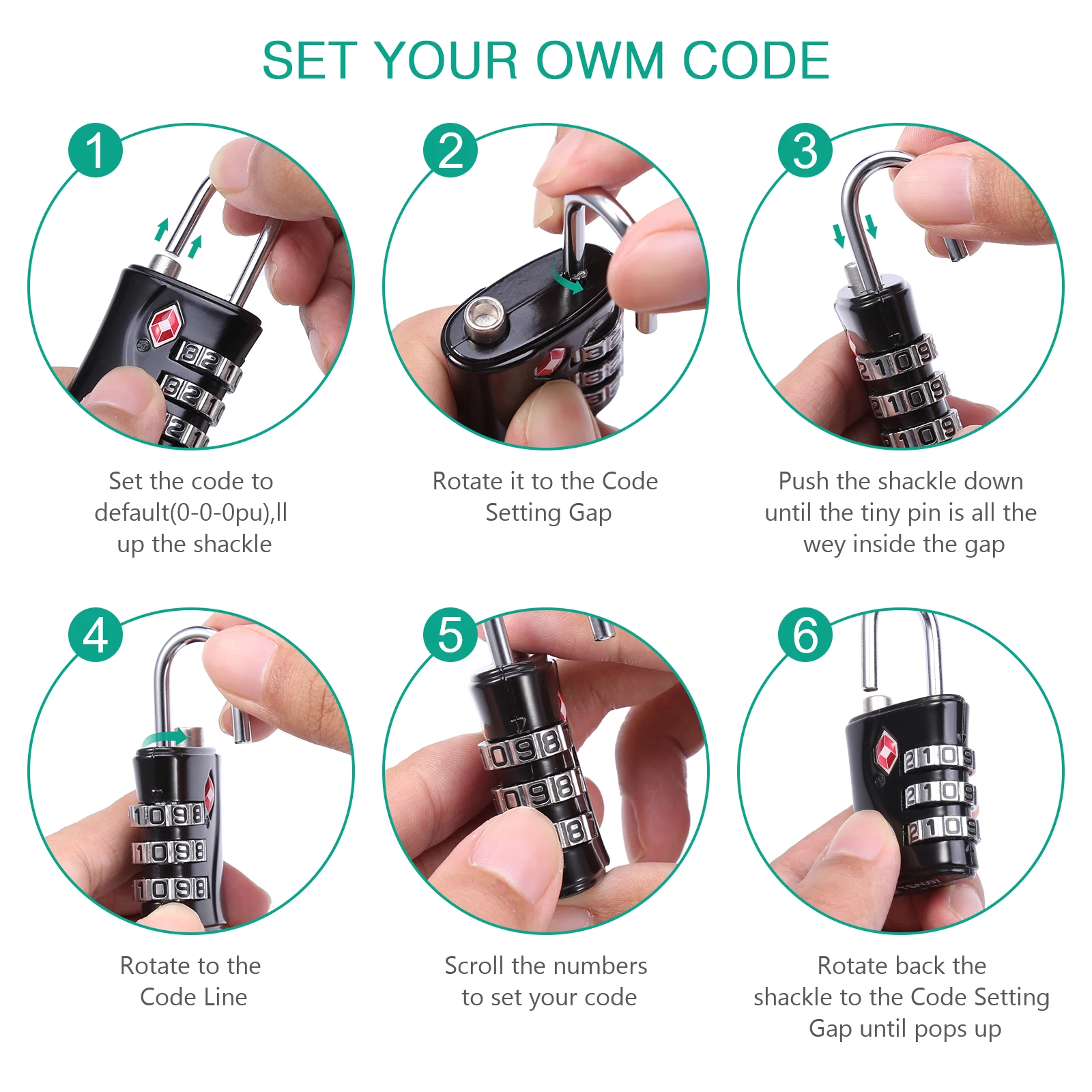 SET YOUR OWM CODE

1

Set the code to default(0-0-0pu),ll up the shackle

2

Rotate it to the Code Setting Gap

3

Push the shackle down until the tiny pin is all the wey inside the gap

4

Rotate to the Code Line

5

Scroll the numbers to set your code

6

Rotate back the shackle to the Code Setting Gap until pops up