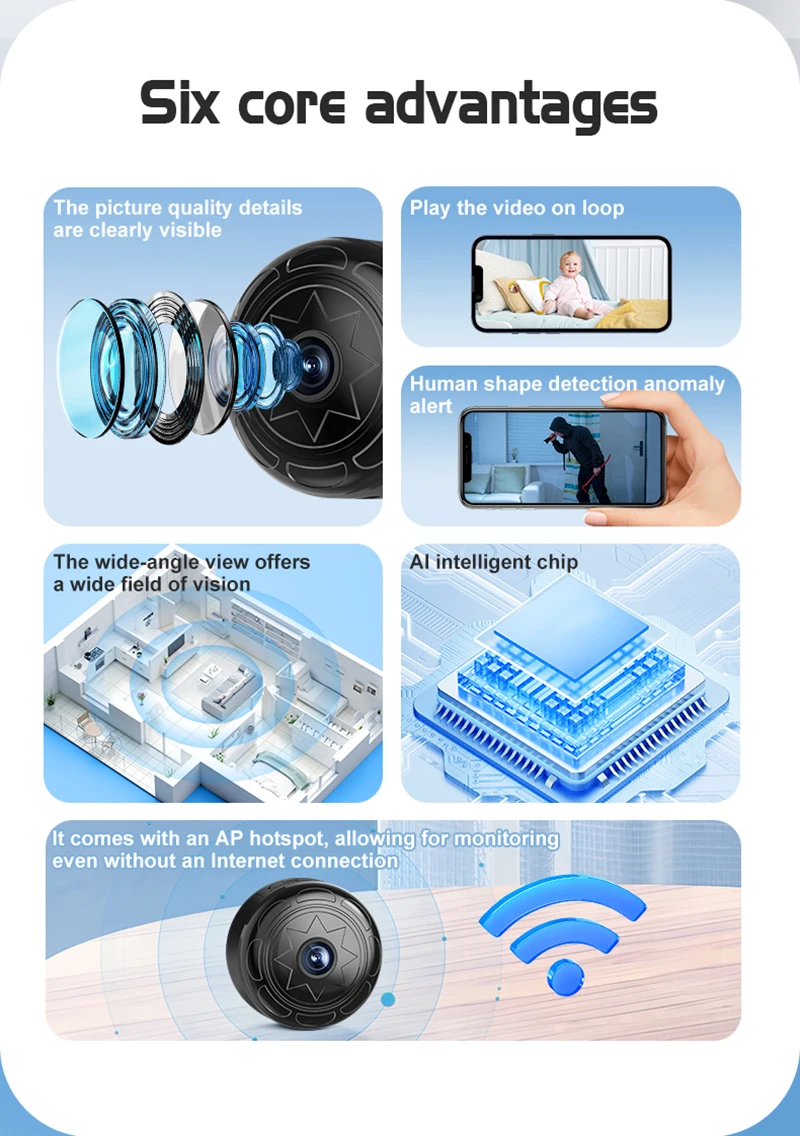 Six core advantages

The picture quality details are clearly visible

Play the video on loop

Human shape detection anomaly alert

The wide-angle view offers a wide field of vision

AI intelligent chip

It comes with an AP hotspot, allowing for monitoring even without an Internet connection