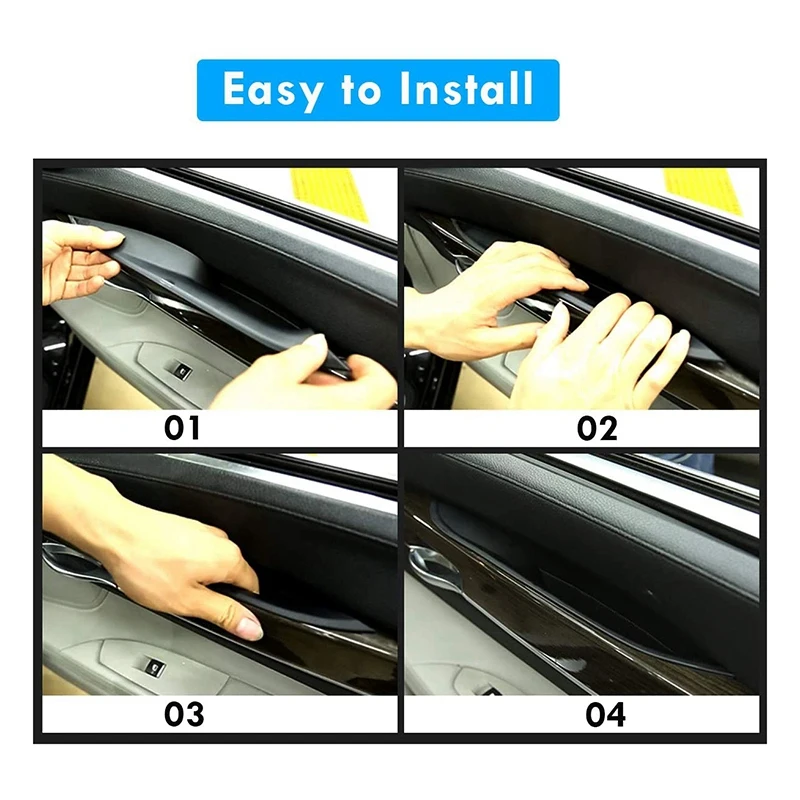 Easy to Install

01

02

03

04