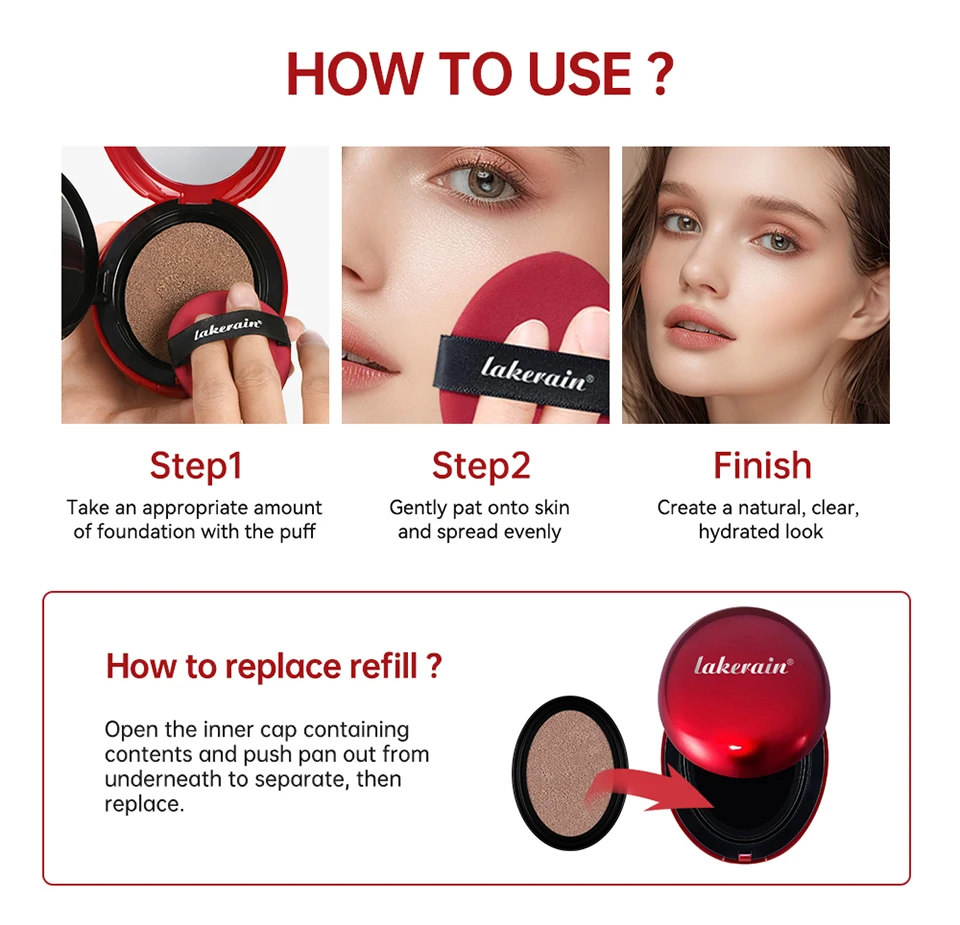 HOW TO USE ?

lakerain

lakerain®

Step1
Take an appropriate amount of foundation with the puff

Step2
Gently pat onto skin and spread evenly

Finish
Create a natural, clear, hydrated look

How to replace refill ?

Open the inner cap containing contents and push pan out from underneath to separate, then replace.

lakerain®