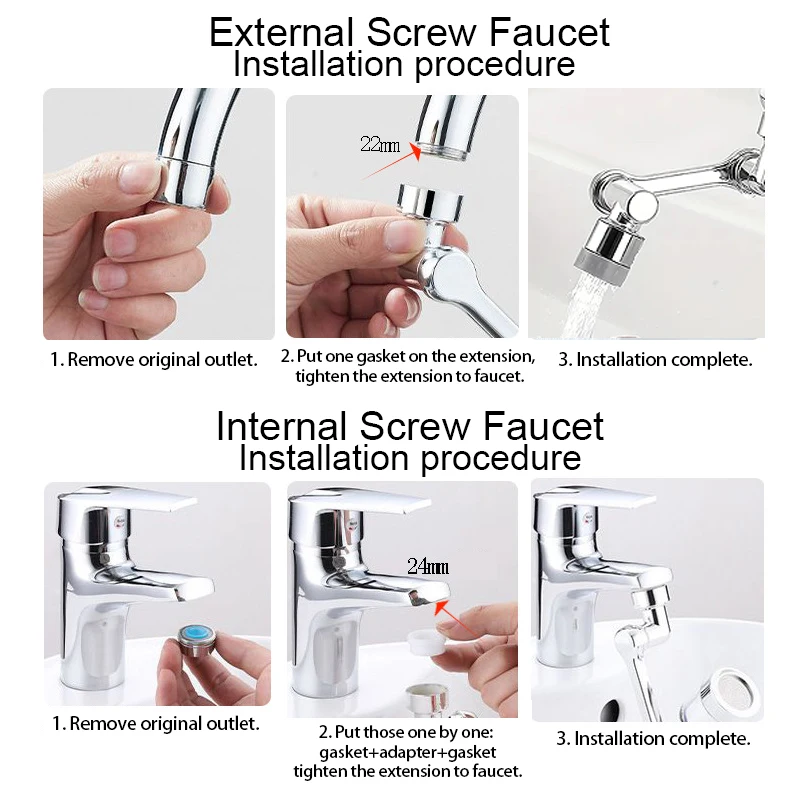 External Screw Faucet
Installation procedure

22mm

1. Remove original outlet.

2. Put one gasket on the extension, tighten the extension to faucet.

3. Installation complete.

Internal Screw Faucet
Installation procedure

24mm

1. Remove original outlet.

2. Put those one by one:
gasket+adapter+gasket
tighten the extension to faucet.

3. Installation complete.