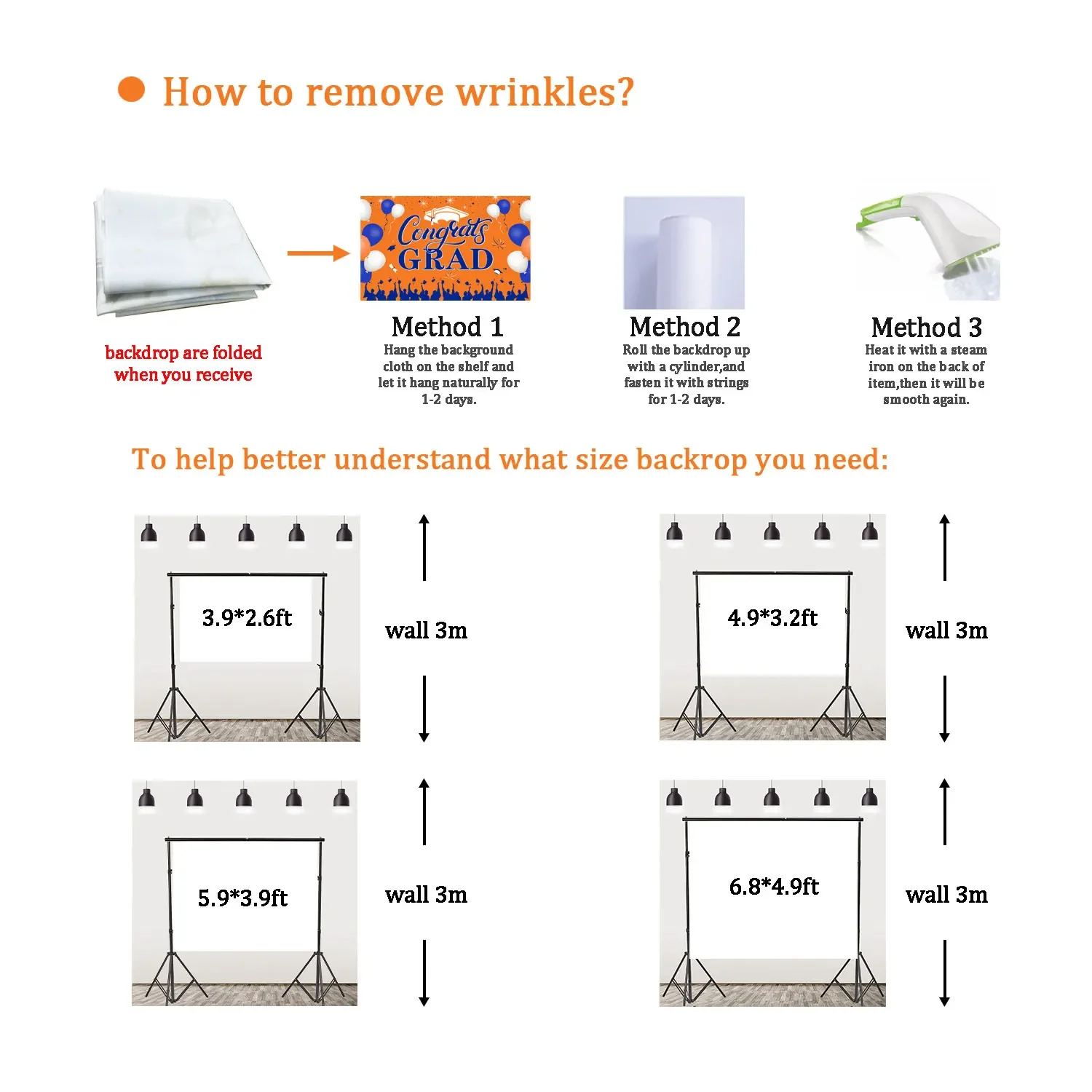 How to remove wrinkles?

backdrop are folded when you receive

Congrats GRAD

Method 1
Hang the background cloth on the shelf and let it hang naturally for 1-2 days.

Method 2
Roll the backdrop up with a cylinder,and fasten it with strings for 1-2 days.

Method 3
Heat it with a steam iron on the back of item,then it will be smooth again.

To help better understand what size backrop you need:

3.9*2.6ft

wall 3m

4.9*3.2ft

wall 3m

5.9*3.9ft

wall 3m

6.8*4.9ft

wall 3m