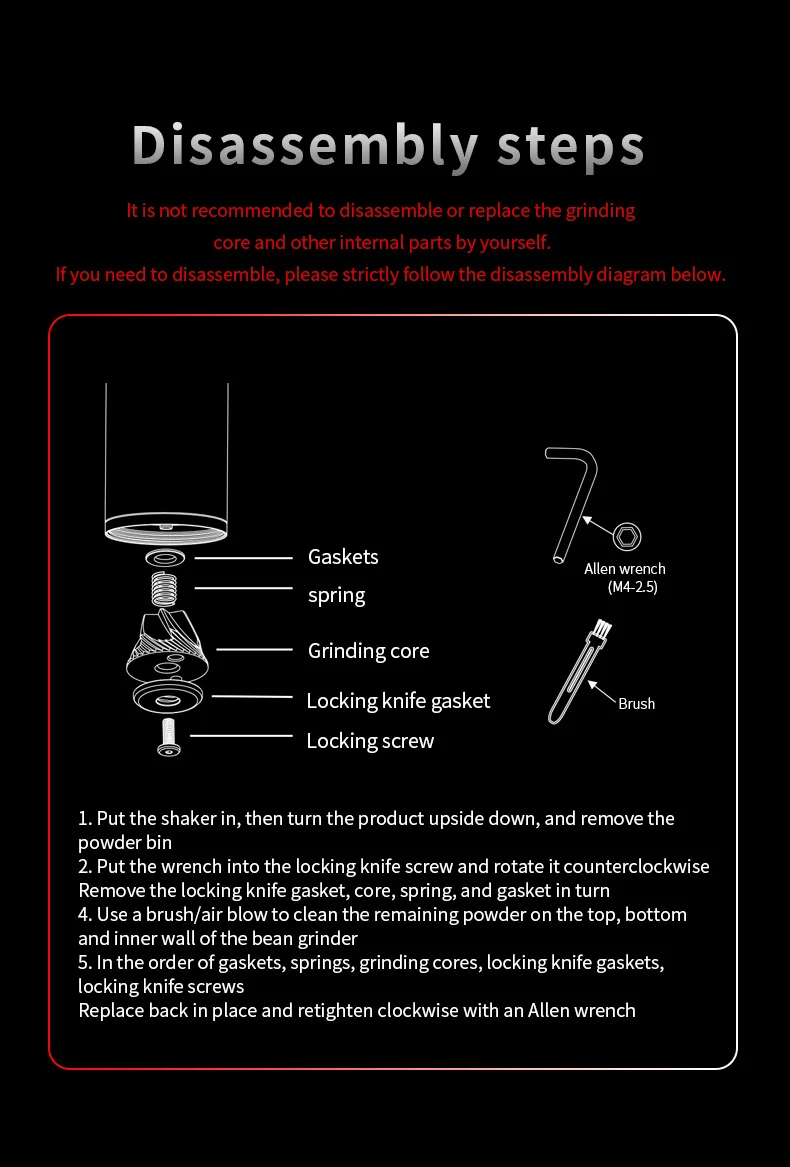 Disassembly steps

It is not recommended to disassemble or replace the grinding core and other internal parts by yourself.
If you need to disassemble, please strictly follow the disassembly diagram below.

Gaskets
spring
Grinding core
Locking knife gasket
Locking screw

Allen wrench
(M4-2.5)

Brush

1. Put the shaker in, then turn the product upside down, and remove the powder bin
2. Put the wrench into the locking knife screw and rotate it counterclockwise
Remove the locking knife gasket, core, spring, and gasket in turn
4. Use a brush/air blow to clean the remaining powder on the top, bottom and inner wall of the bean grinder
5. In the order of gaskets, springs, grinding cores, locking knife gaskets, locking knife screws
Replace back in place and retighten clockwise with an Allen wrench