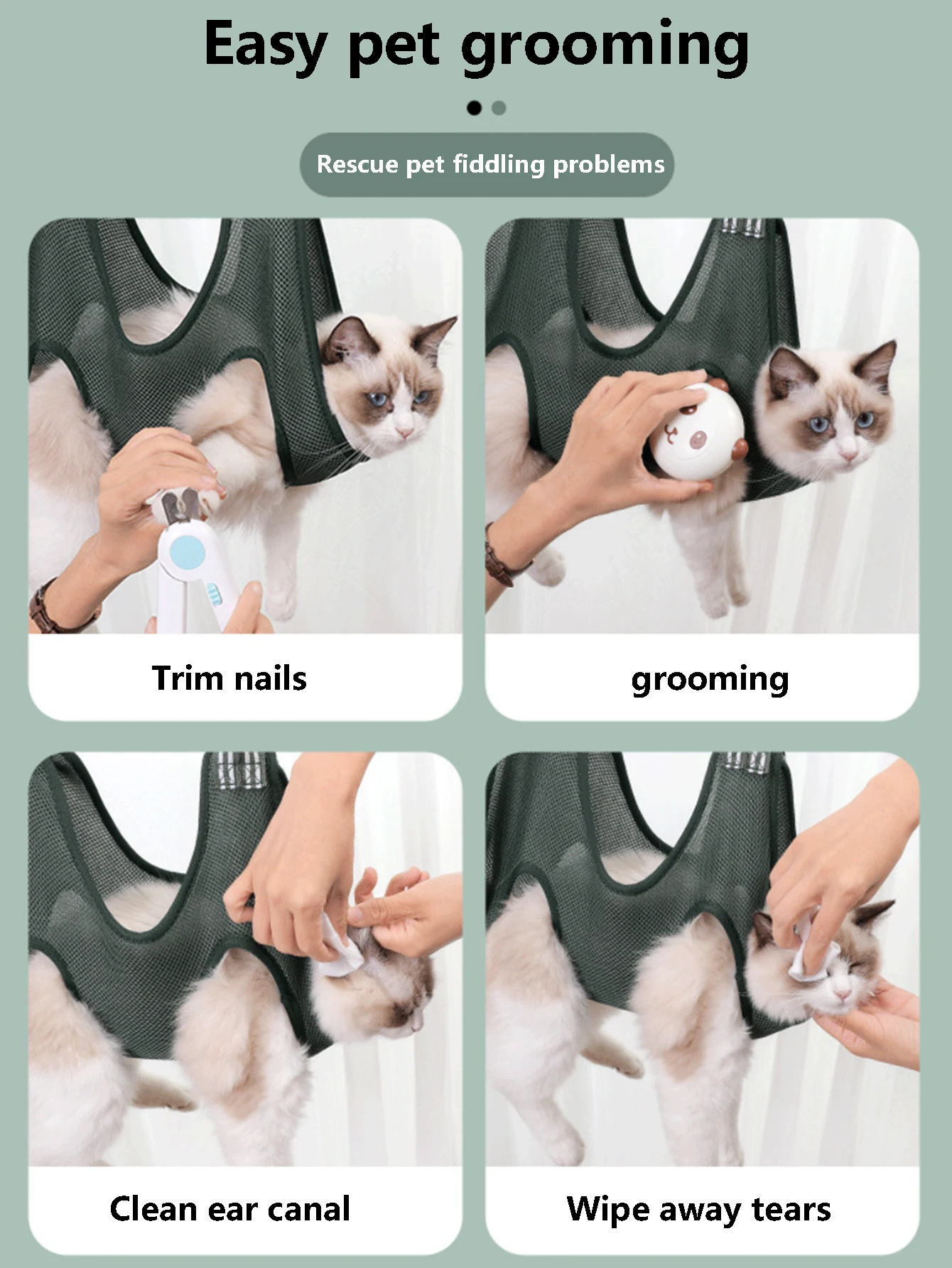 Easy pet grooming

Rescue pet fiddling problems

Trim nails

grooming

Clean ear canal

Wipe away tears