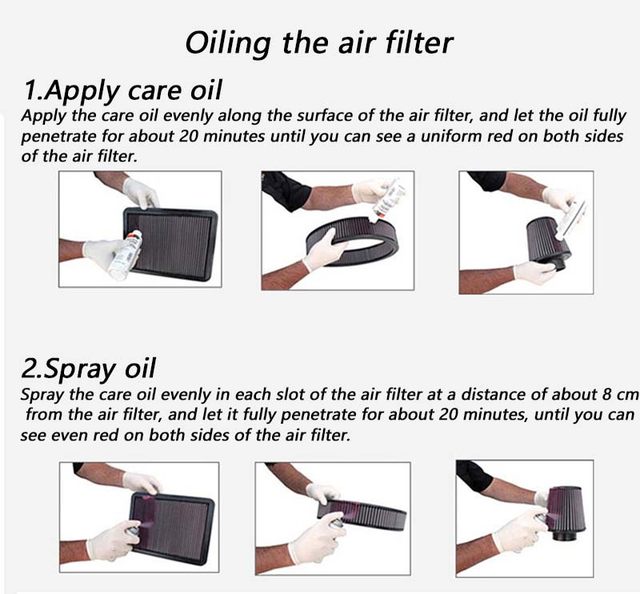 Oiling the air filter

1.Apply care oil

Apply the care oil evenly along the surface of the air filter, and let the oil fully penetrate for about 20 minutes until you can see a uniform red on both sides of the air filter.

2.Spray oil

Spray the care oil evenly in each slot of the air filter at a distance of about 8 cm from the air filter, and let it fully penetrate for about 20 minutes, until you can see even red on both sides of the air filter.