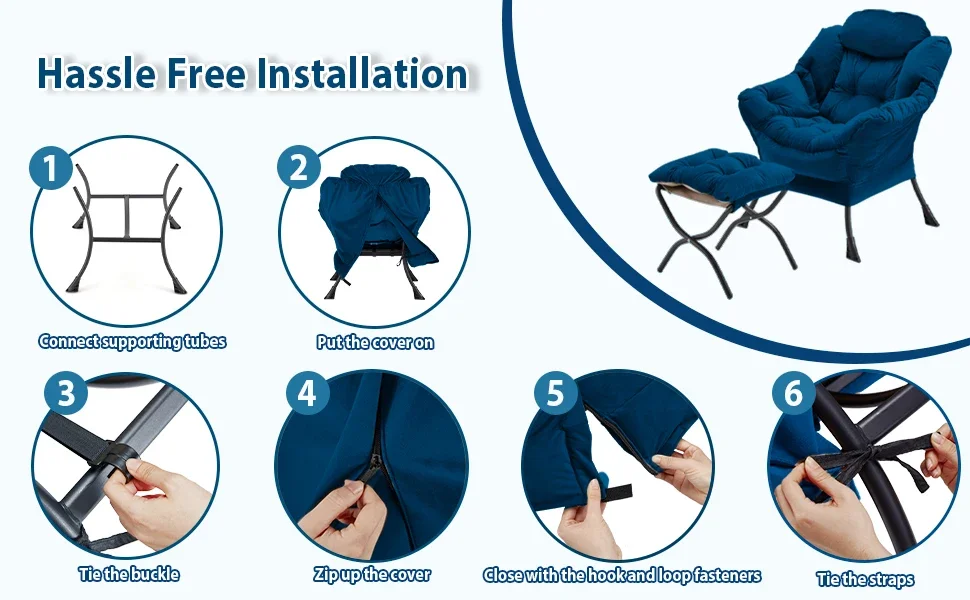 Hassle Free Installation

1
Connect supporting tubes

2
Put the cover on

3
Tie the buckle

4
Zip up the cover

5
Close with the hook and loop fasteners

6
Tie the straps