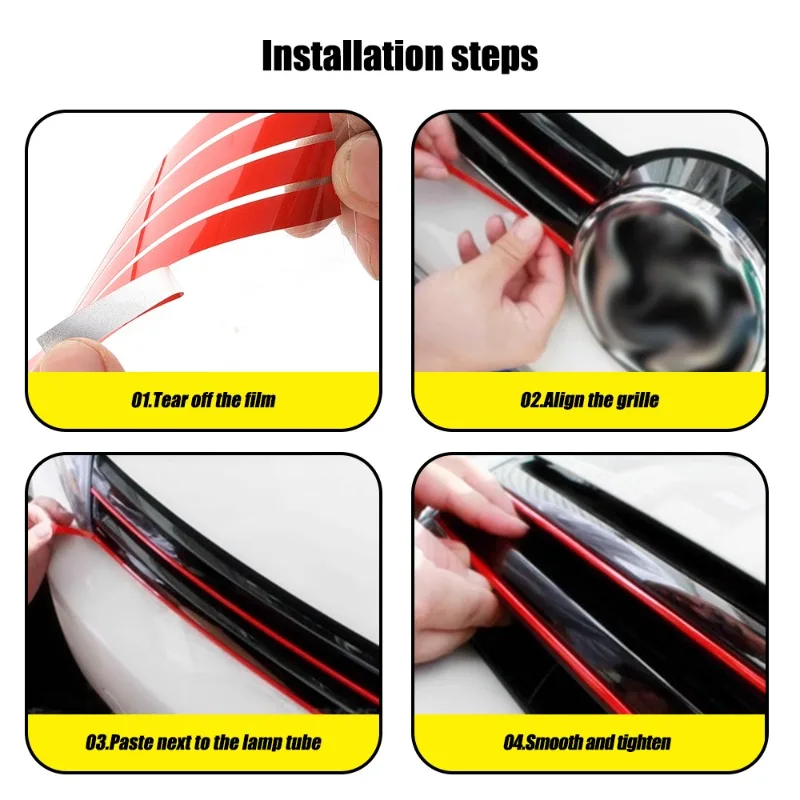 Installation steps

01.Tear off the film

02.Align the grille

03.Paste next to the lamp tube

04.Smooth and tighten