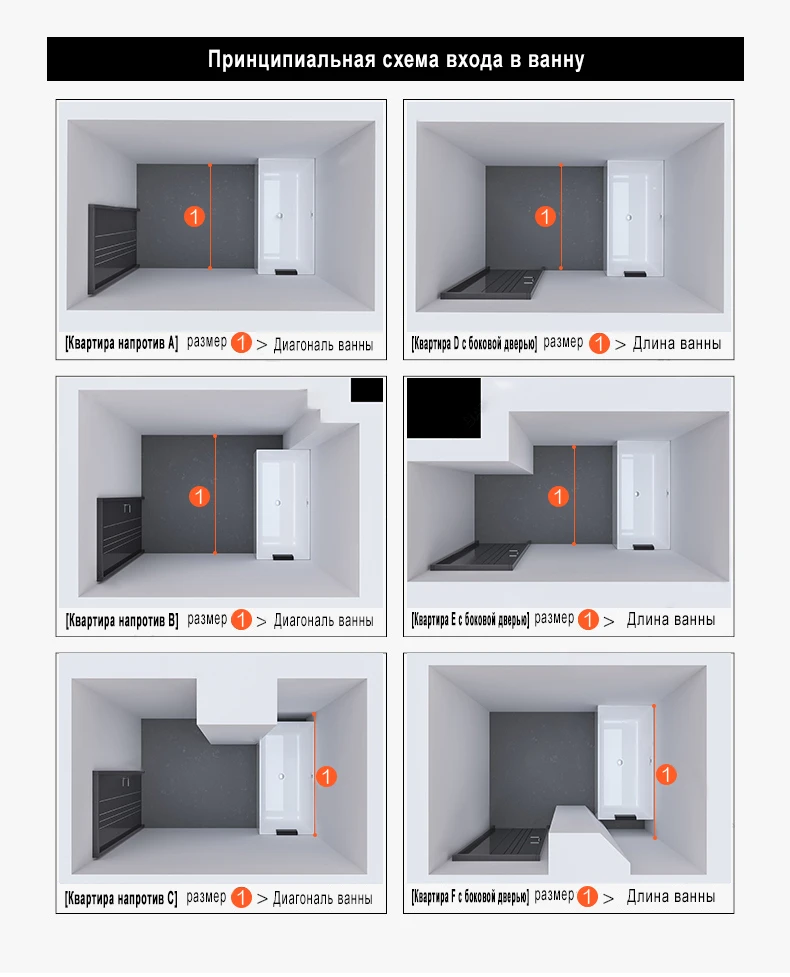 Принципиальная схема входа в ванну

1

[Квартира напротив A] размер 1 > Диагональ ванны

1

[Квартира D с боковой дверью] размер 1 > Длина ванны

1

[Квартира напротив B] размер 1 > Диагональ ванны

1

[Квартира E с боковой дверью] размер 1 > Длина ванны

1

[Квартира напротив C] размер 1 > Диагональ ванны

1

[Квартира F с боковой дверью] размер 1 > Длина ванны