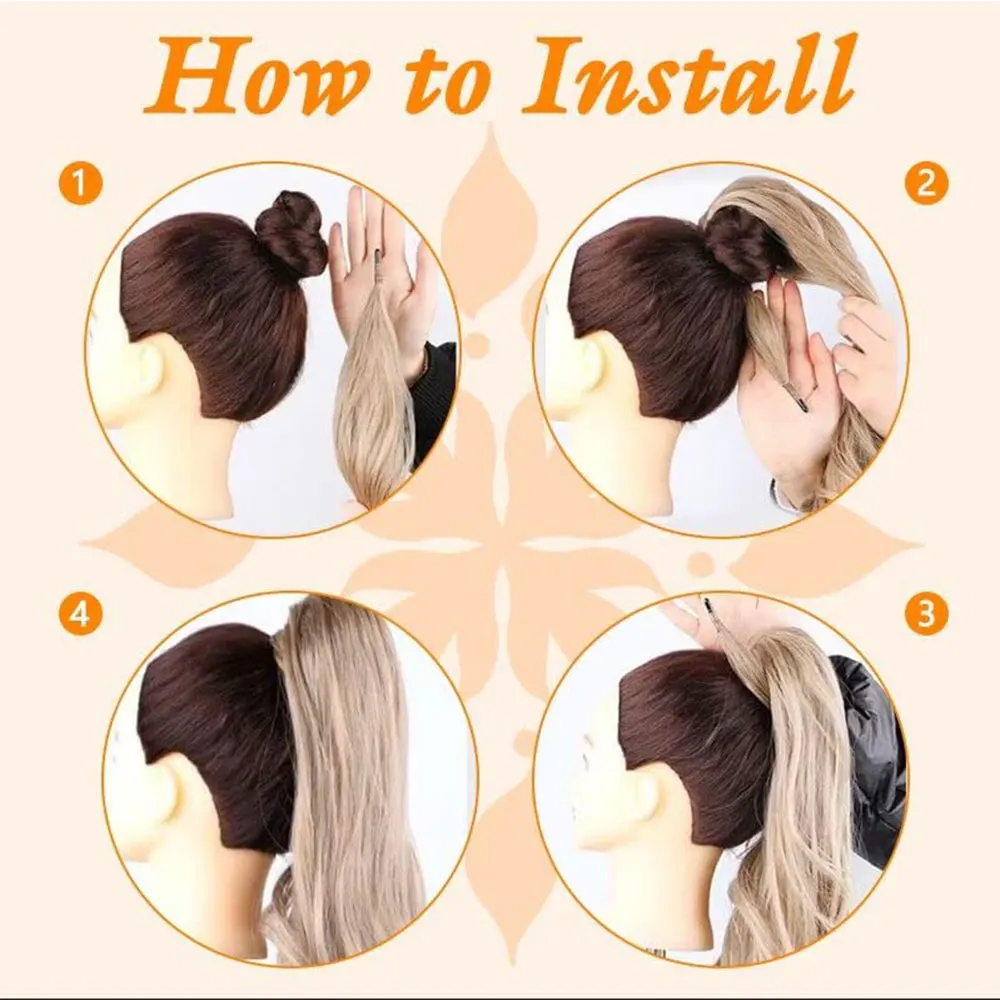 How to Install

1

2

4

3