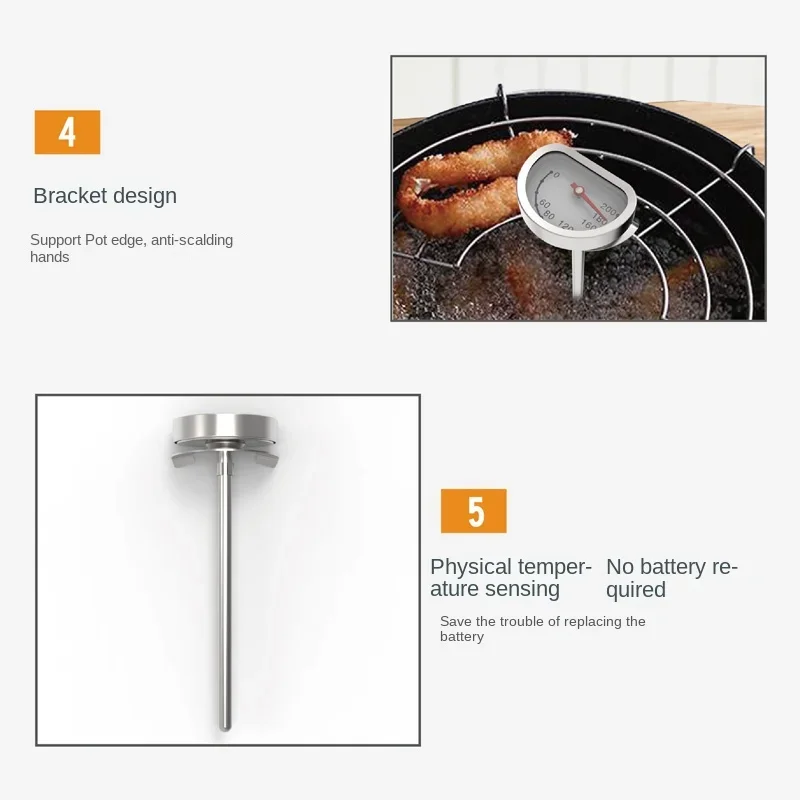 4

Bracket design

Support Pot edge, anti-scalding hands

0
60
80
120
160
180
200

5

Physical temperature sensing No battery required

Save the trouble of replacing the battery