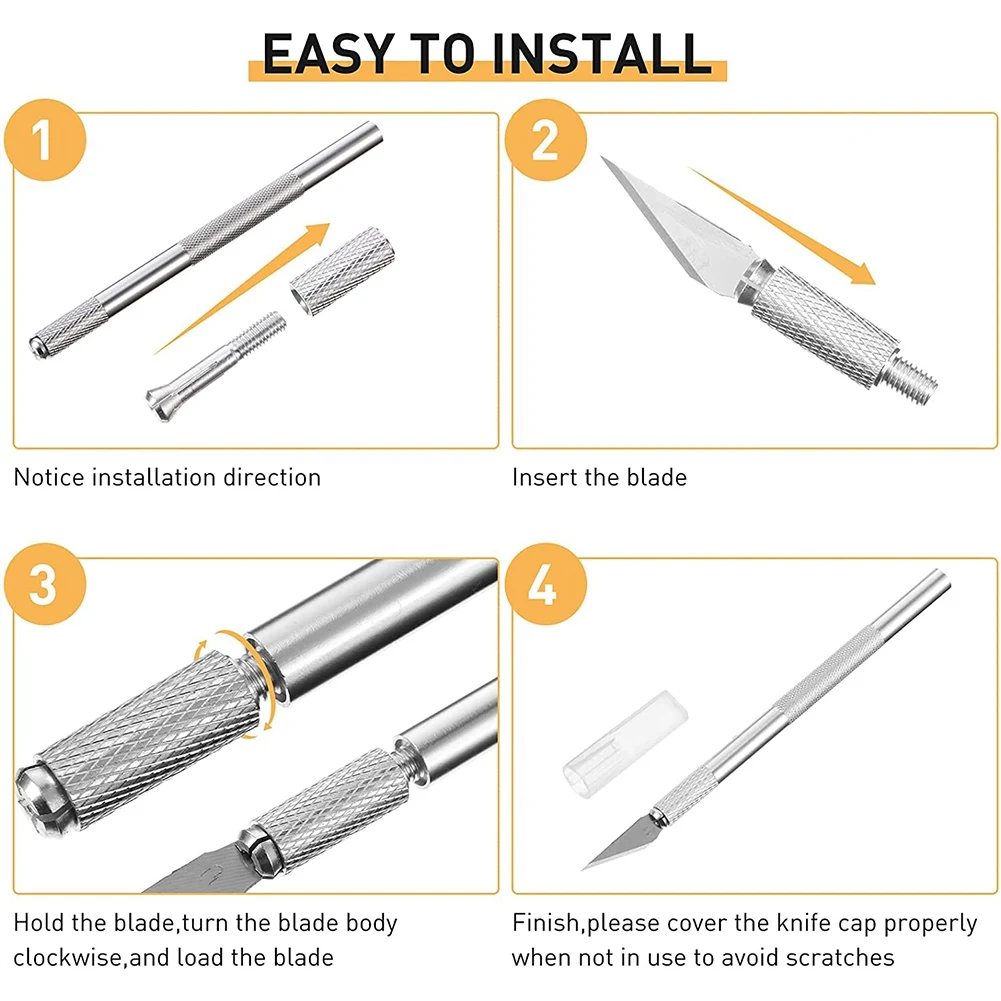 EASY TO INSTALL

1

Notice installation direction

2

Insert the blade

3

Hold the blade,turn the blade body clockwise,and load the blade

4

Finish,please cover the knife cap properly when not in use to avoid scratches