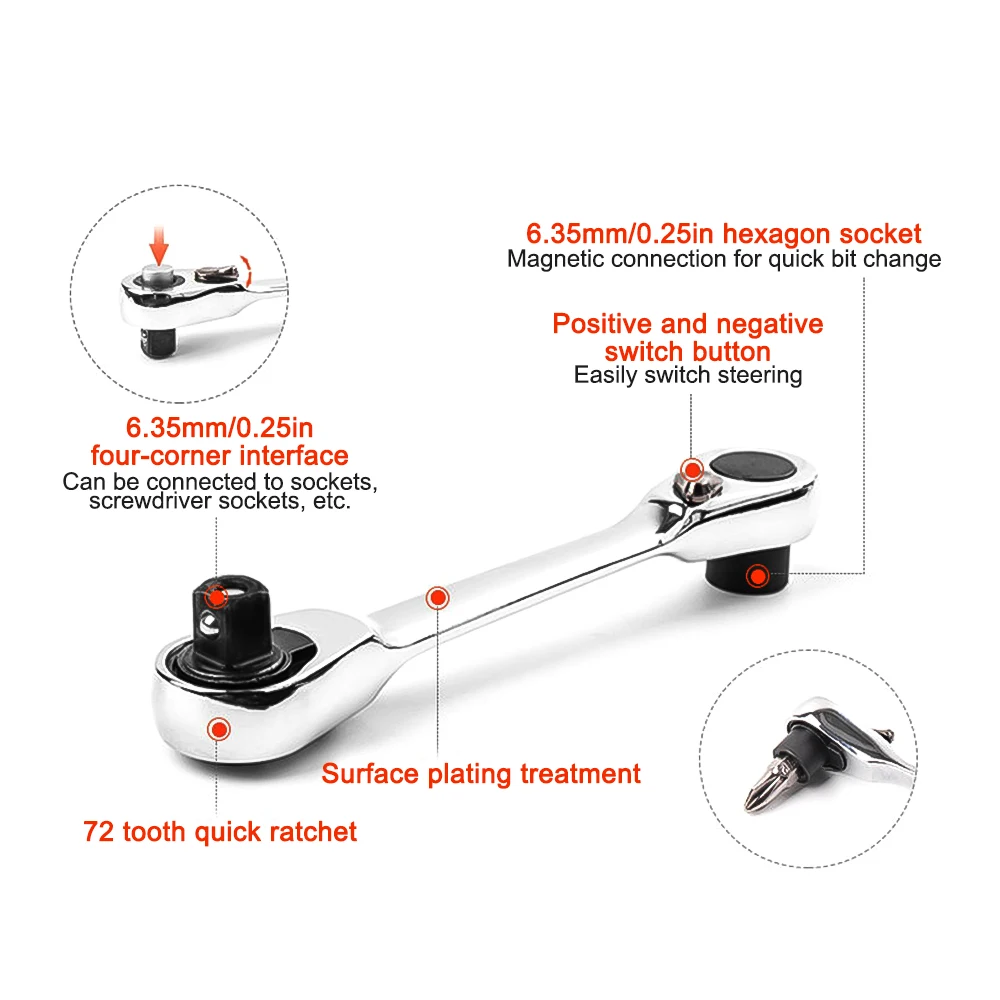 6.35mm/0.25in hexagon socket
Magnetic connection for quick bit change

Positive and negative switch button
Easily switch steering

6.35mm/0.25in four-corner interface
Can be connected to sockets, screwdriver sockets, etc.

Surface plating treatment

72 tooth quick ratchet