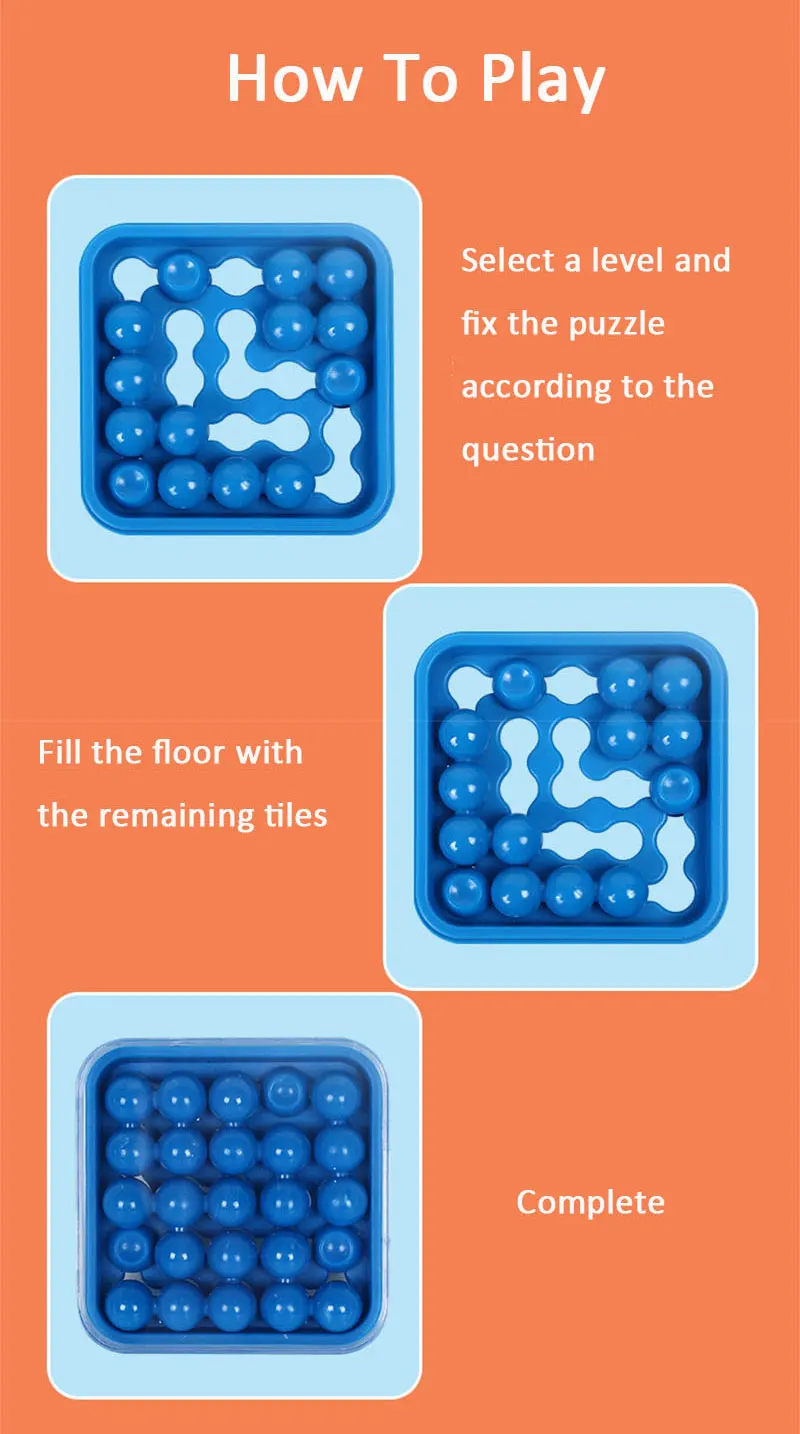 How To Play

Select a level and fix the puzzle according to the question

Fill the floor with the remaining tiles

Complete