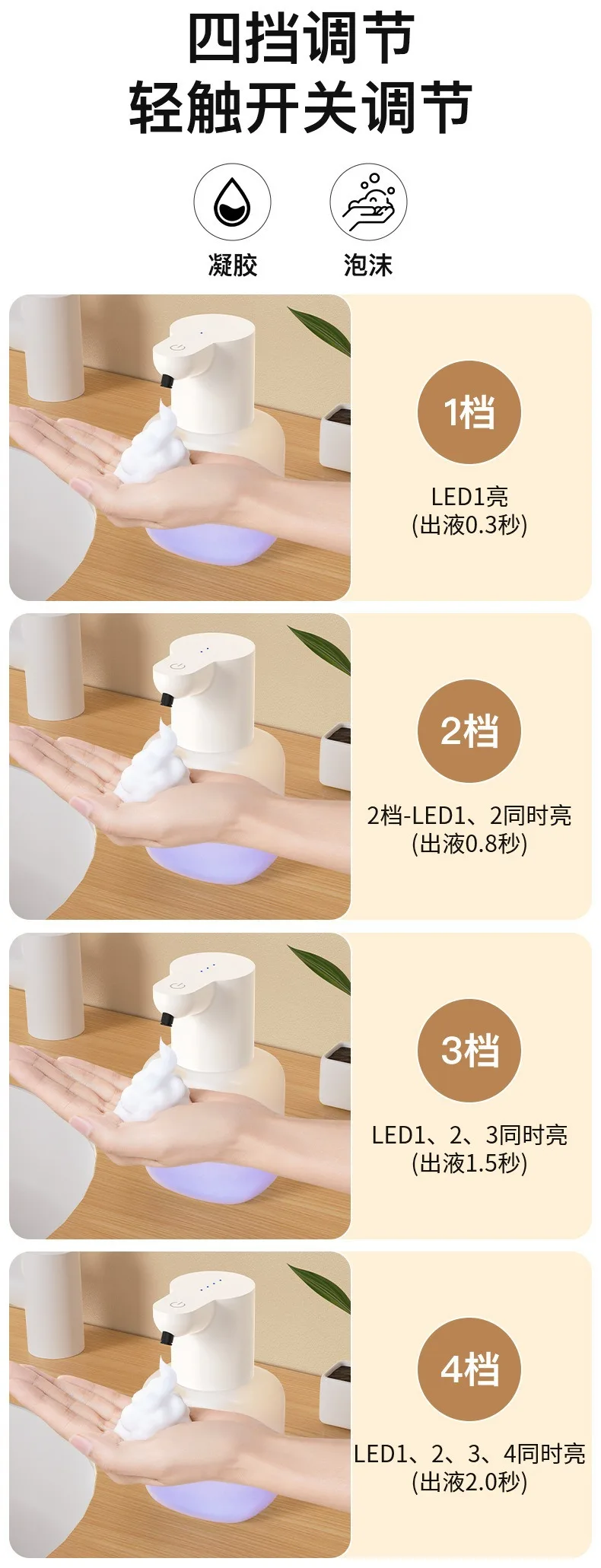 四挡调节
轻触开关调节

凝胶

泡沫

1档

LED1亮
(出液0.3秒)

2档

2档-LED1、2同时亮
(出液0.8秒)

3档

LED1、2、3同时亮
(出液1.5秒)

4档

LED1、2、3、4同时亮
(出液2.0秒)