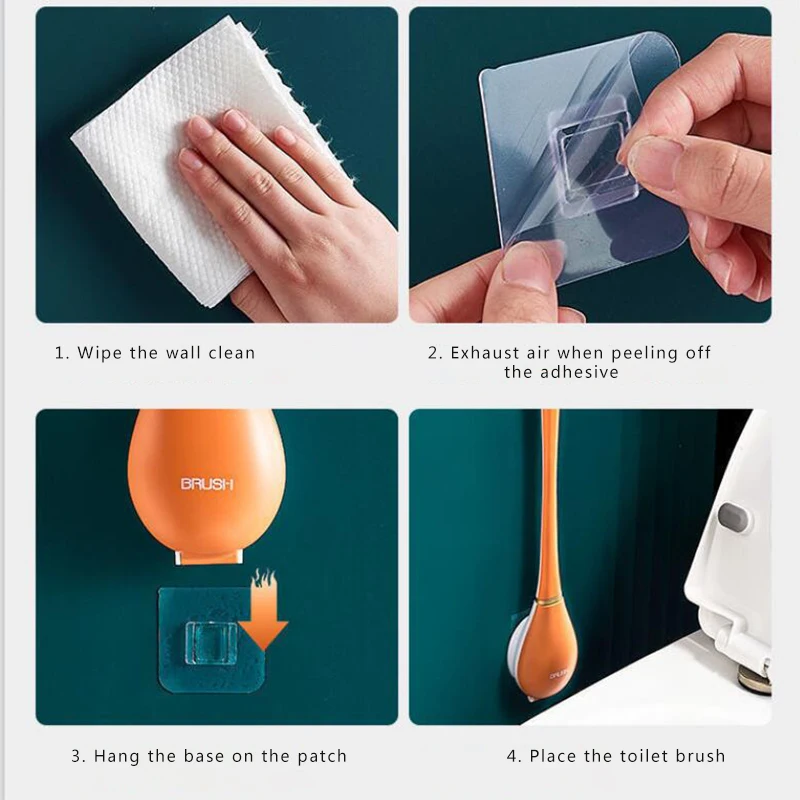 1. Wipe the wall clean

2. Exhaust air when peeling off the adhesive

BRUSH

3. Hang the base on the patch

BRUSH

4. Place the toilet brush