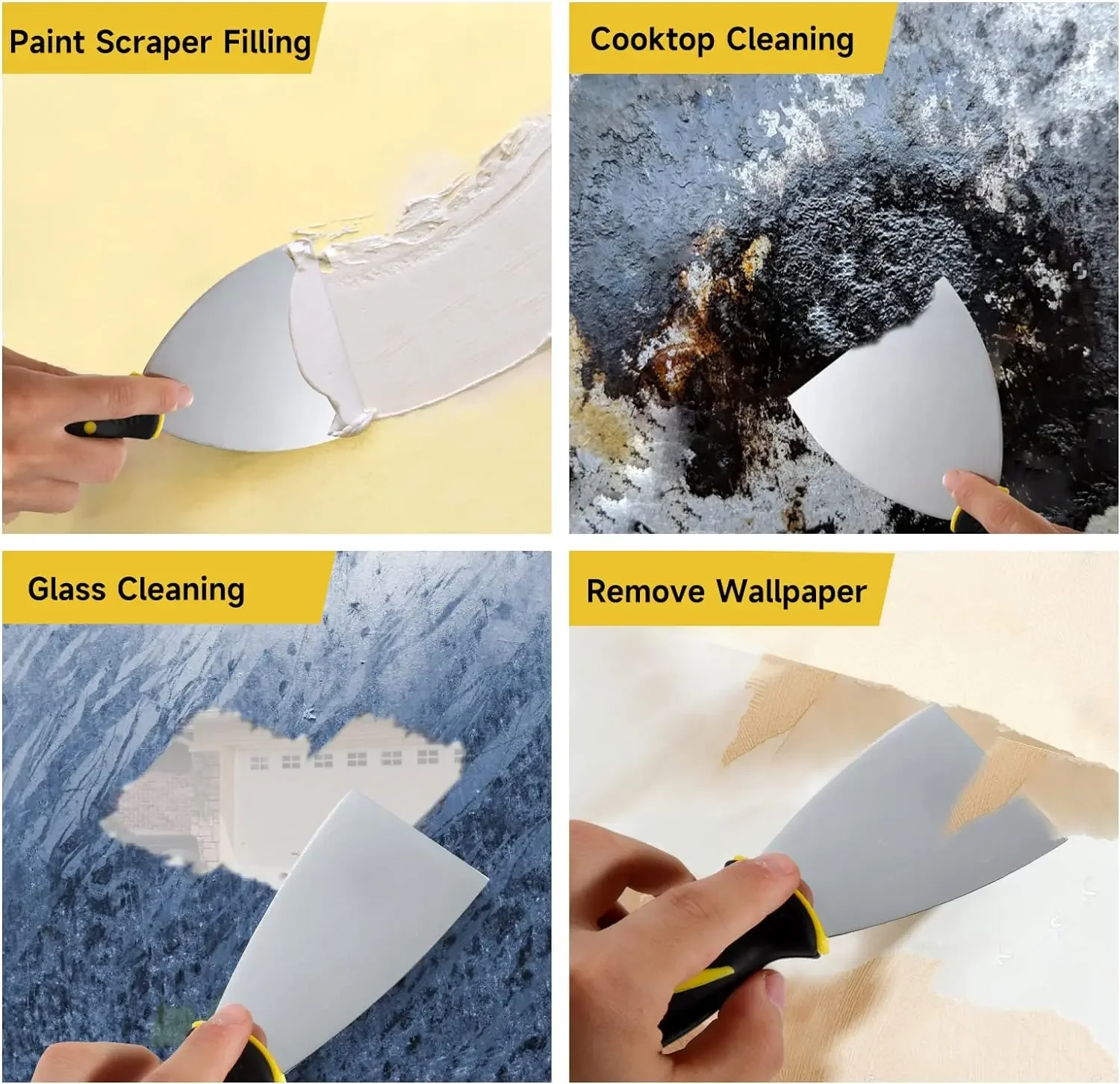 Paint Scraper Filling

Cooktop Cleaning

Glass Cleaning

Remove Wallpaper