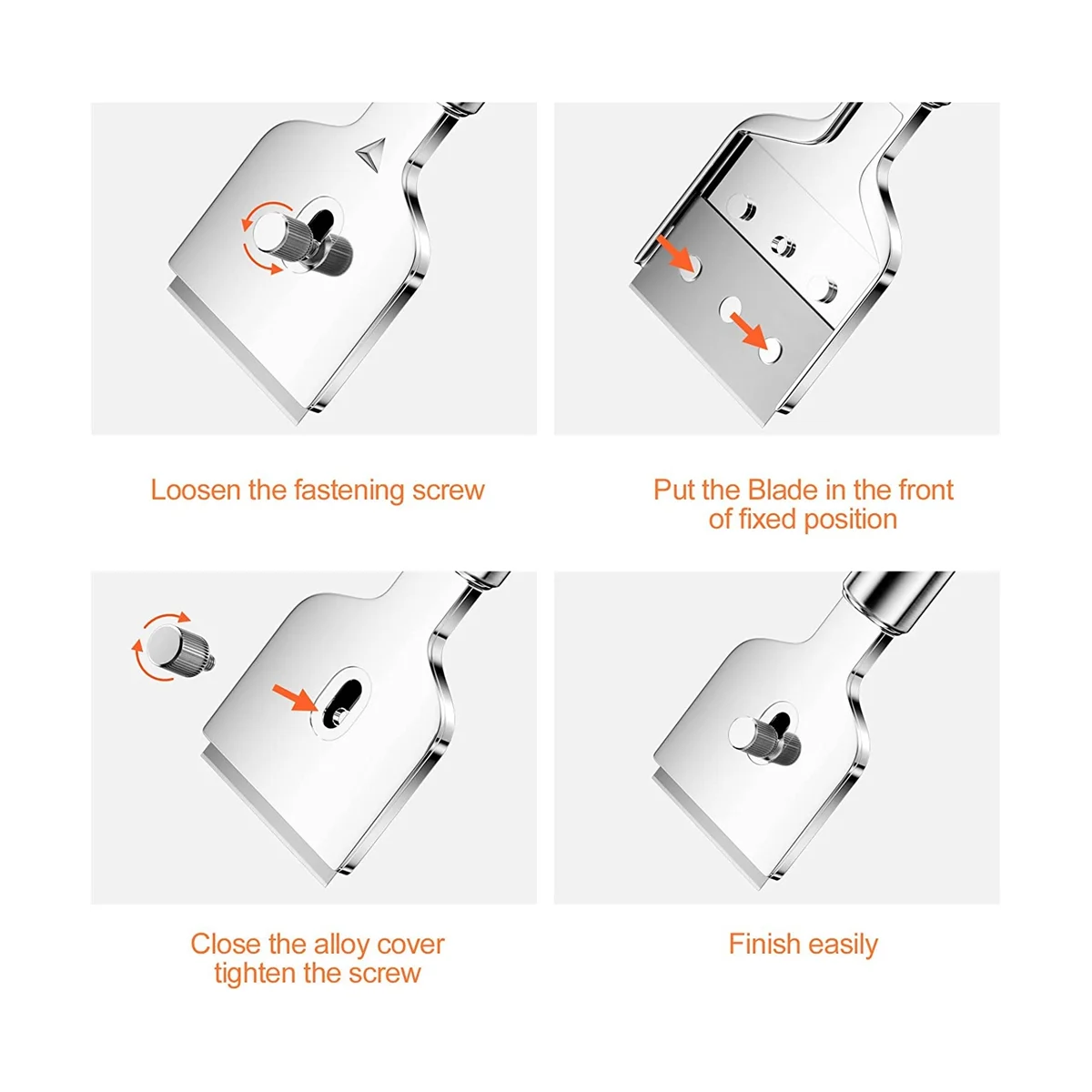 Loosen the fastening screw

Put the Blade in the front of fixed position

Close the alloy cover tighten the screw

Finish easily