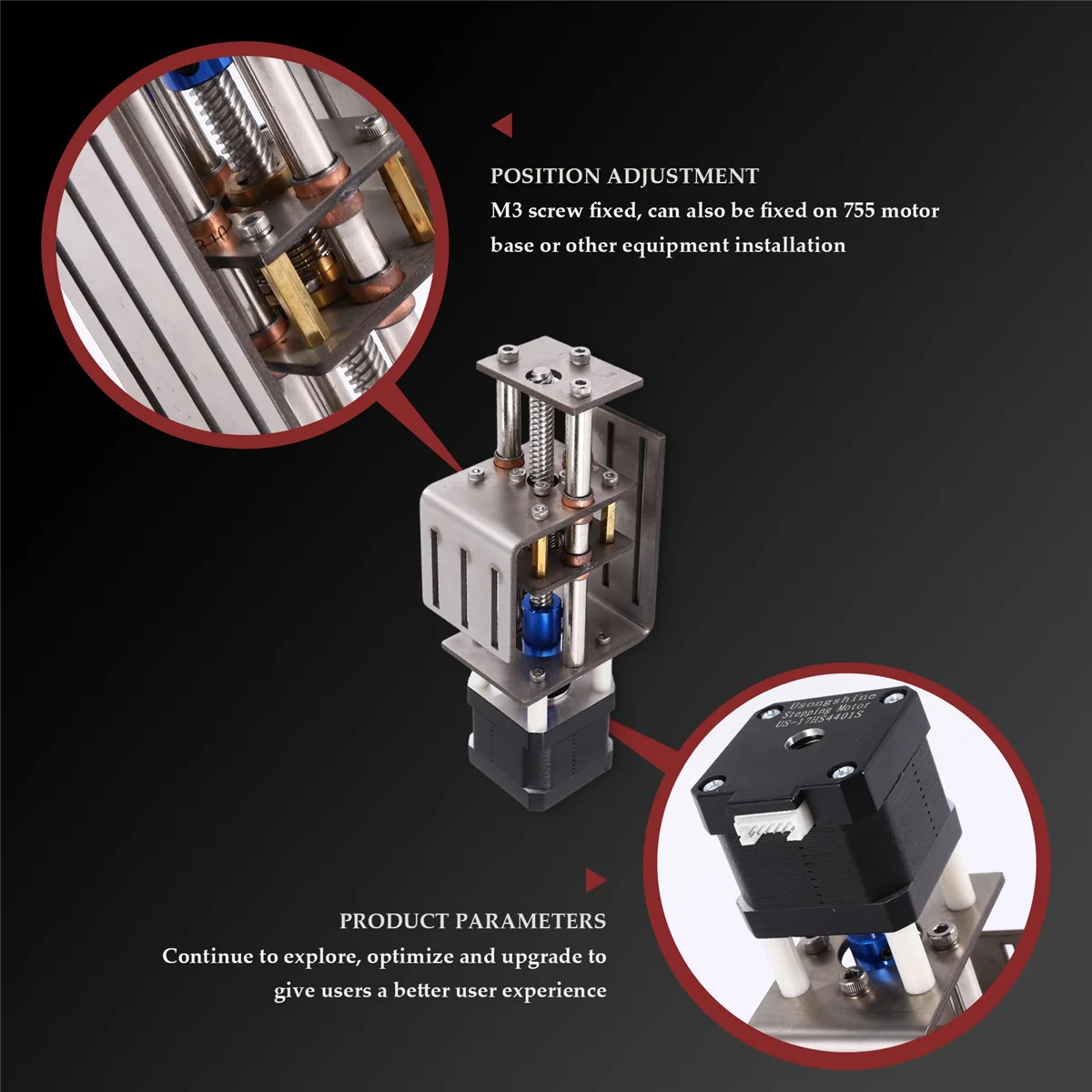 POSITION ADJUSTMENT
M3 screw fixed, can also be fixed on 755 motor base or other equipment installation

Usongshine
Stepping Motor
US-17HS4401S

PRODUCT PARAMETERS
Continue to explore, optimize and upgrade to give users a better user experience