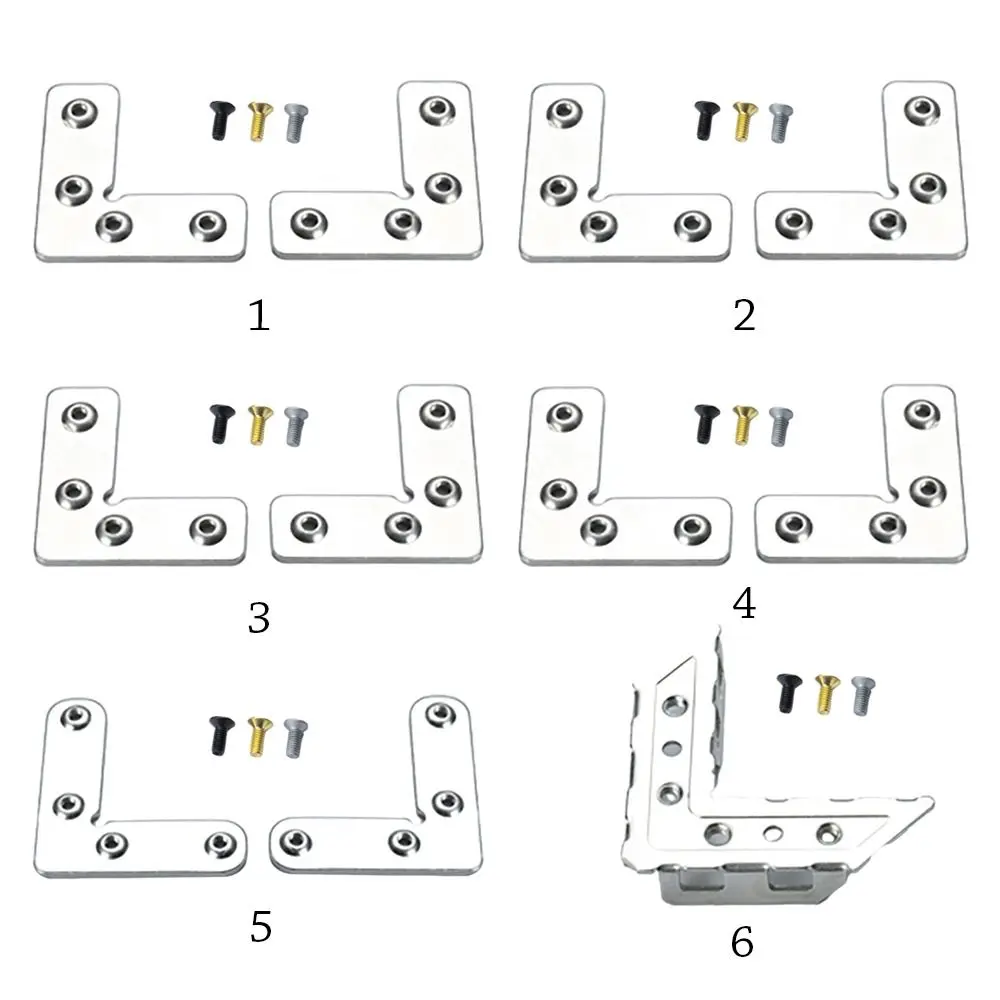 1

2

3

4

5

6