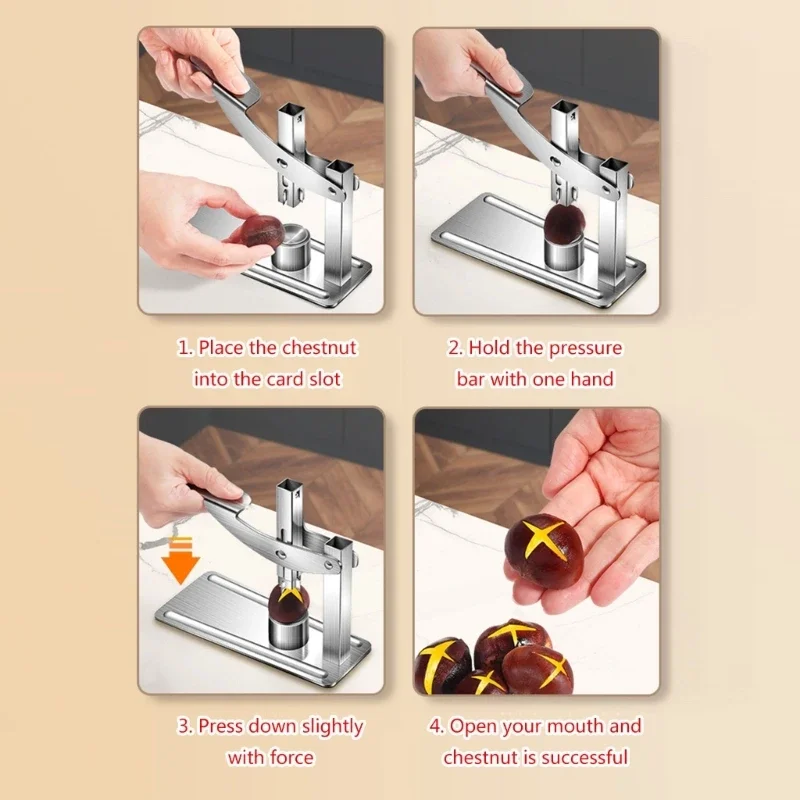 1. Place the chestnut into the card slot

2. Hold the pressure bar with one hand

3. Press down slightly with force

4. Open your mouth and chestnut is successful