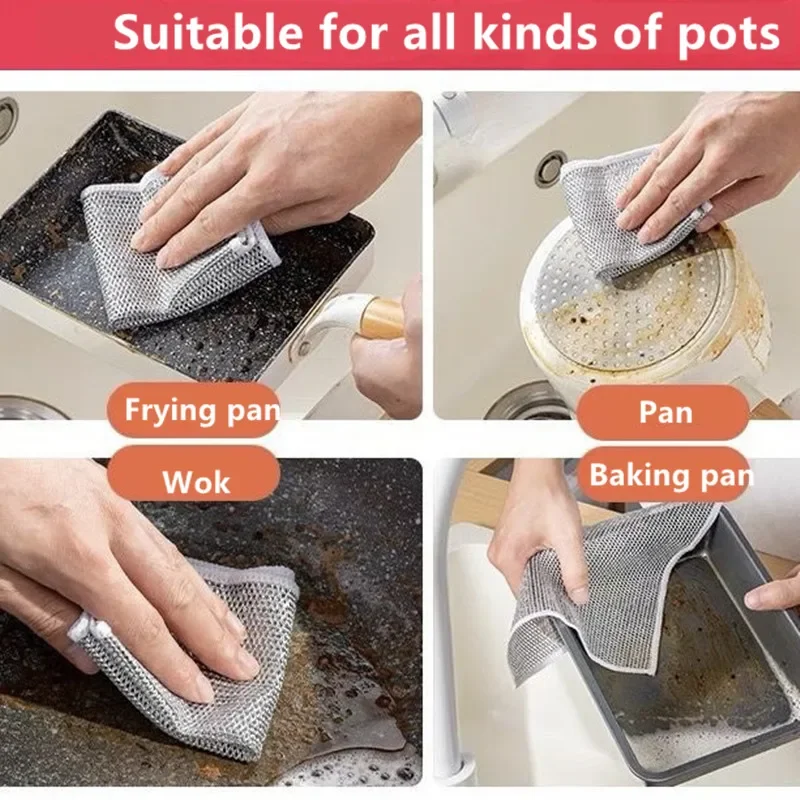 Suitable for all kinds of pots

Frying pan

Pan

Wok

Baking pan