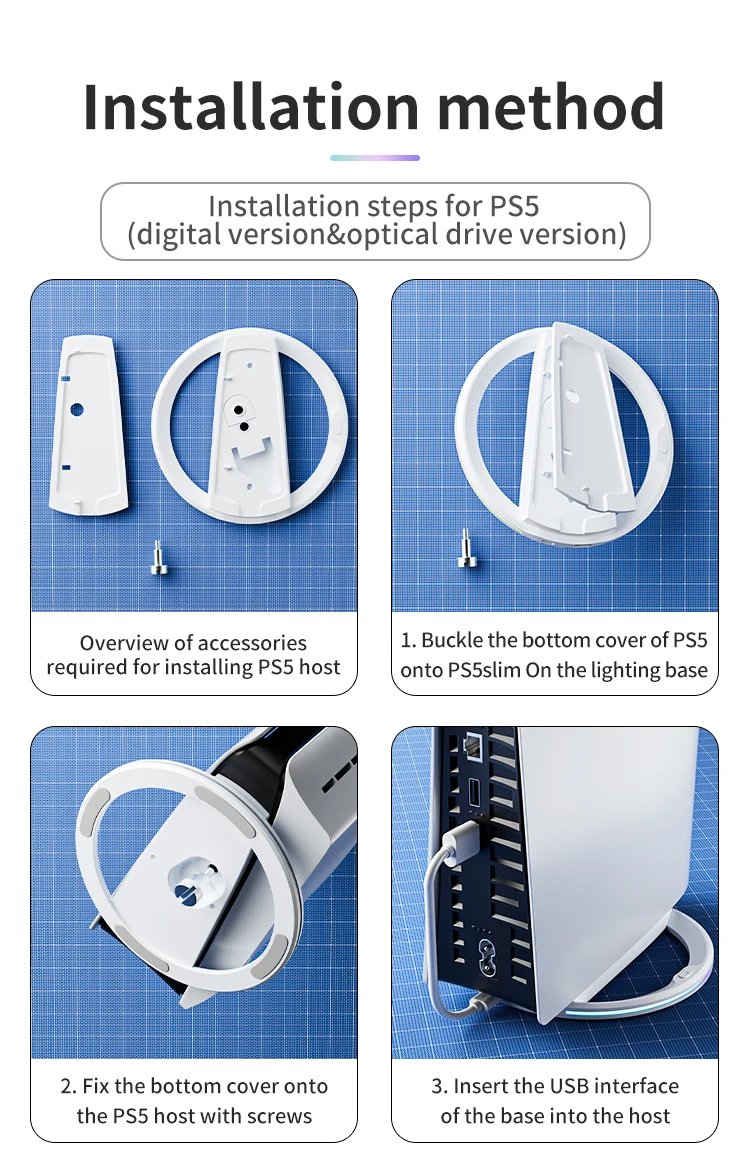 Installation method

Installation steps for PS5
(digital version&optical drive version)

Overview of accessories required for installing PS5 host

1. Buckle the bottom cover of PS5 onto PS5slim On the lighting base

2. Fix the bottom cover onto the PS5 host with screws

3. Insert the USB interface of the base into the host